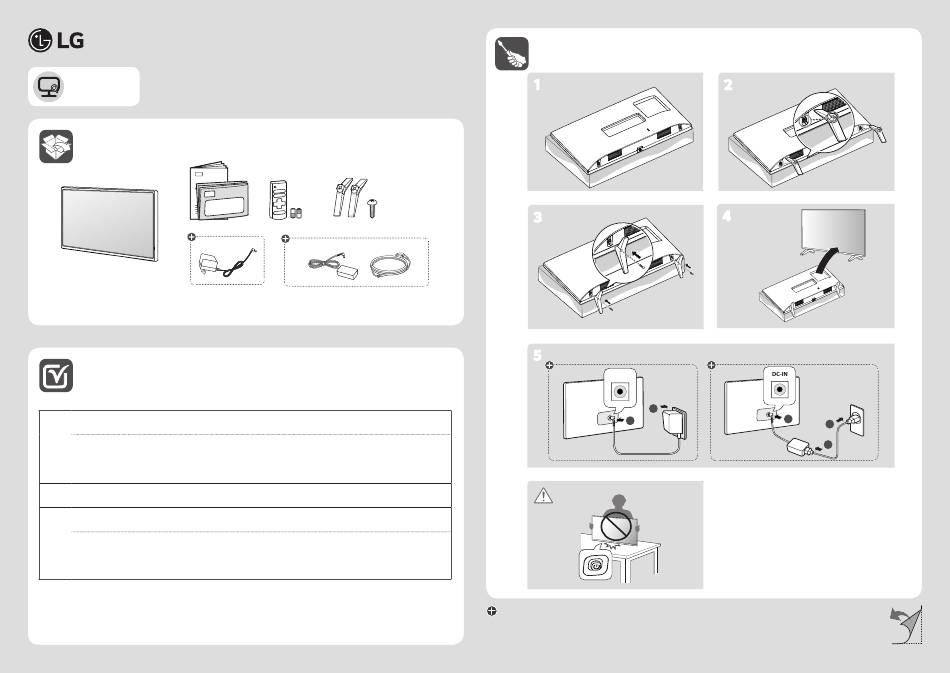 LG

1

2

3

4

5

DC-IN