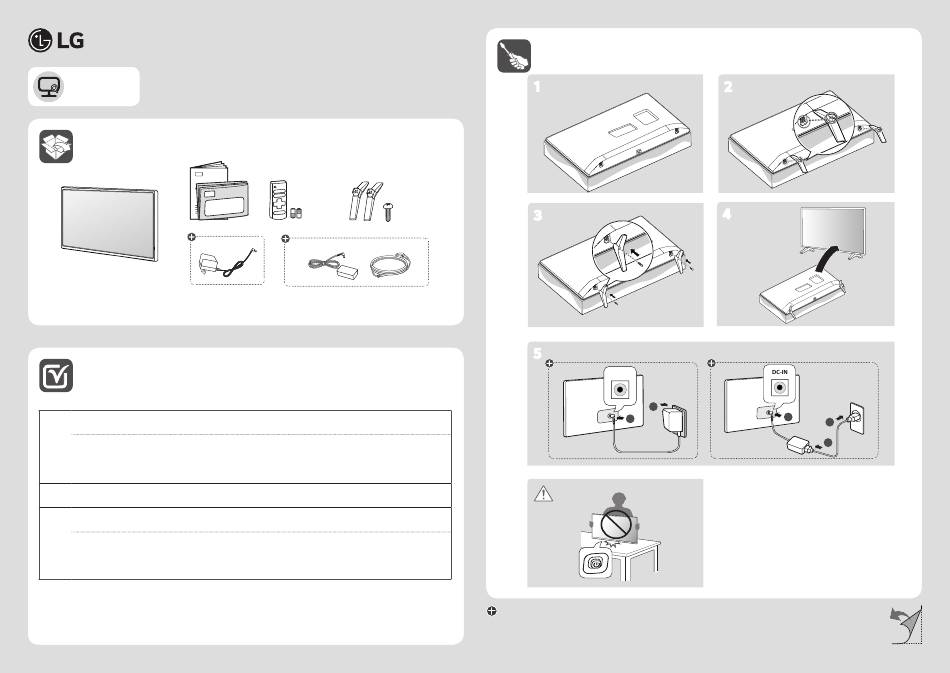 LG

1

2

3

4

5

DC-IN