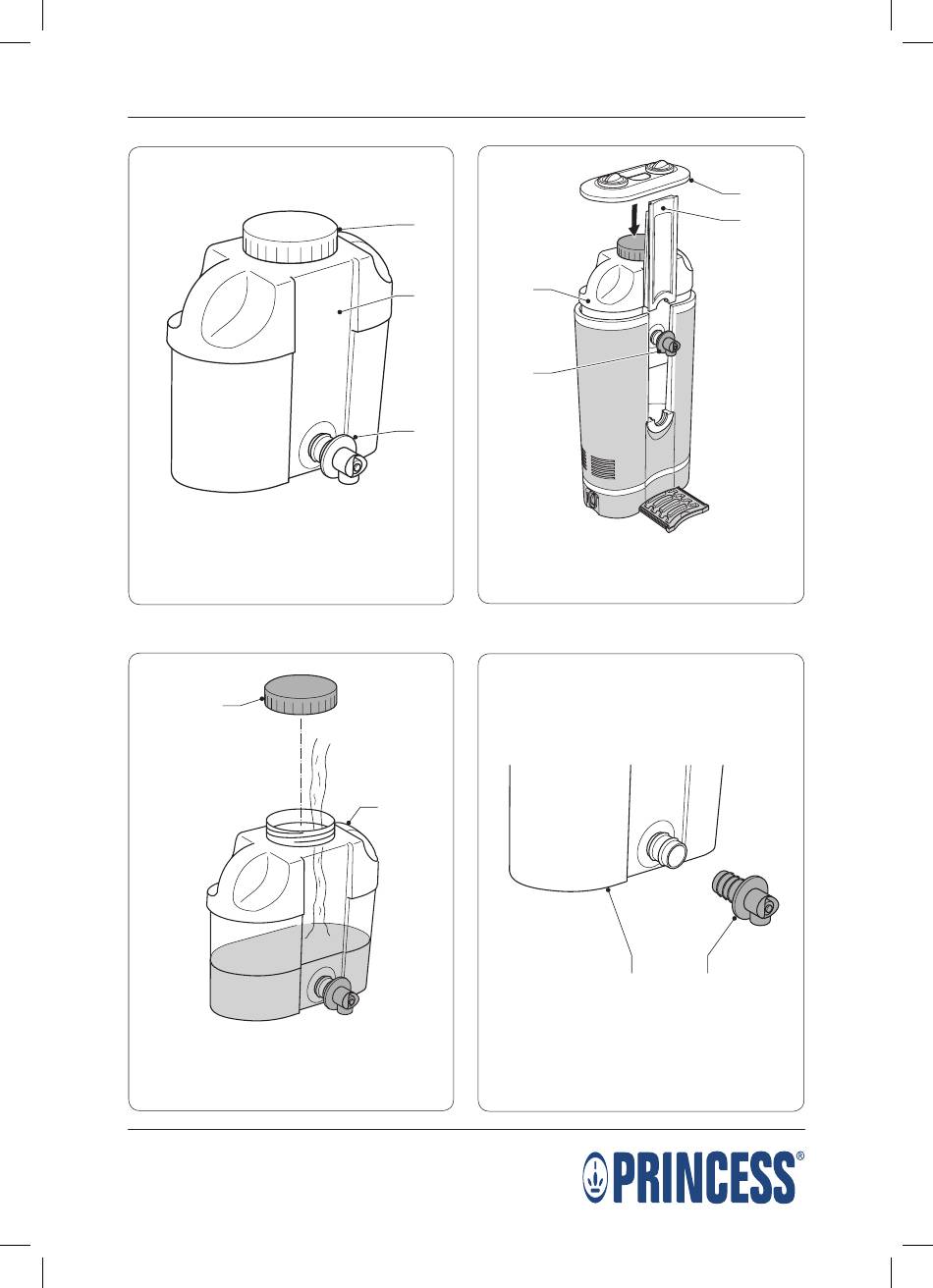 PRINCESS®