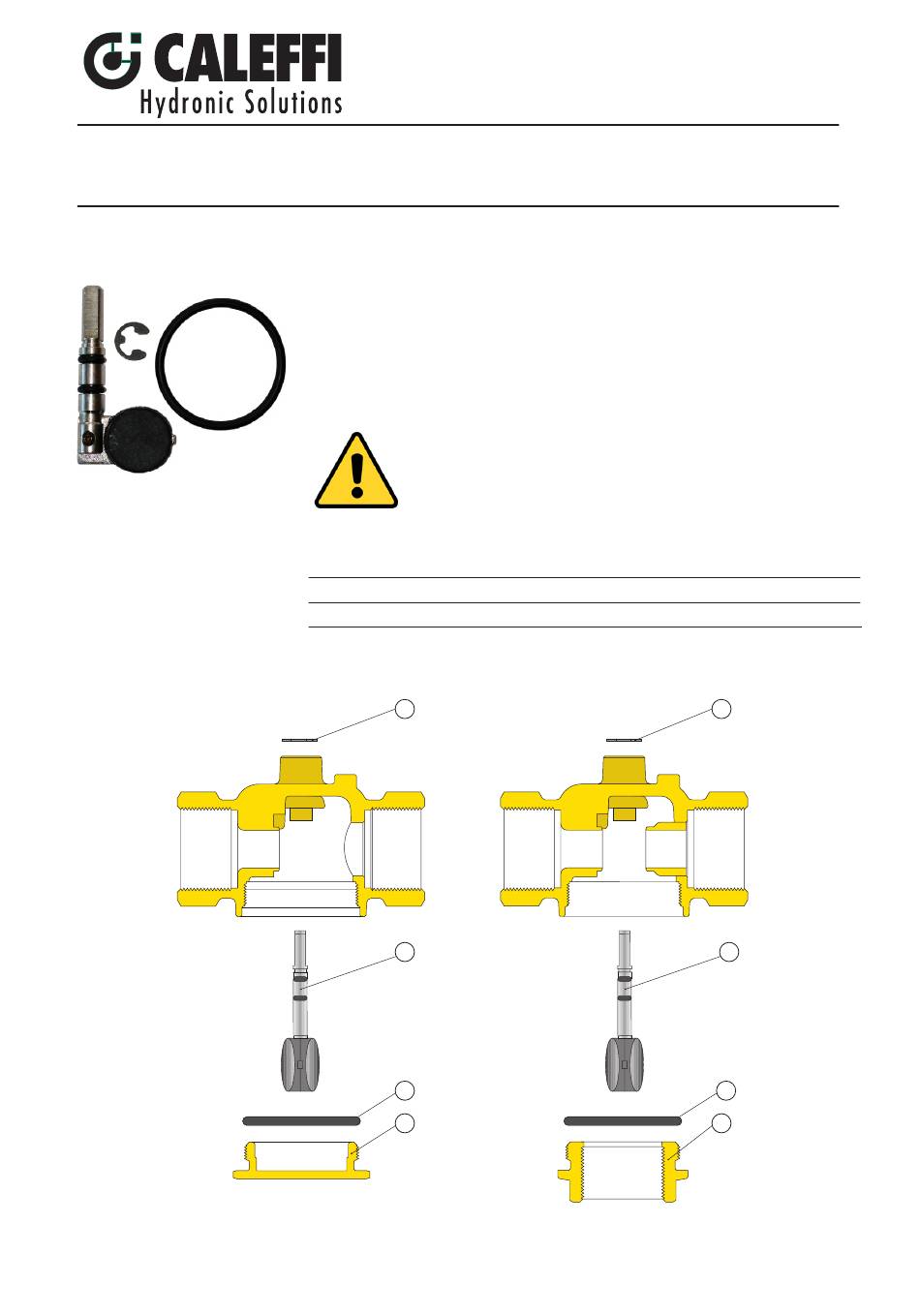 CALEFFI
Hydronic Solutions