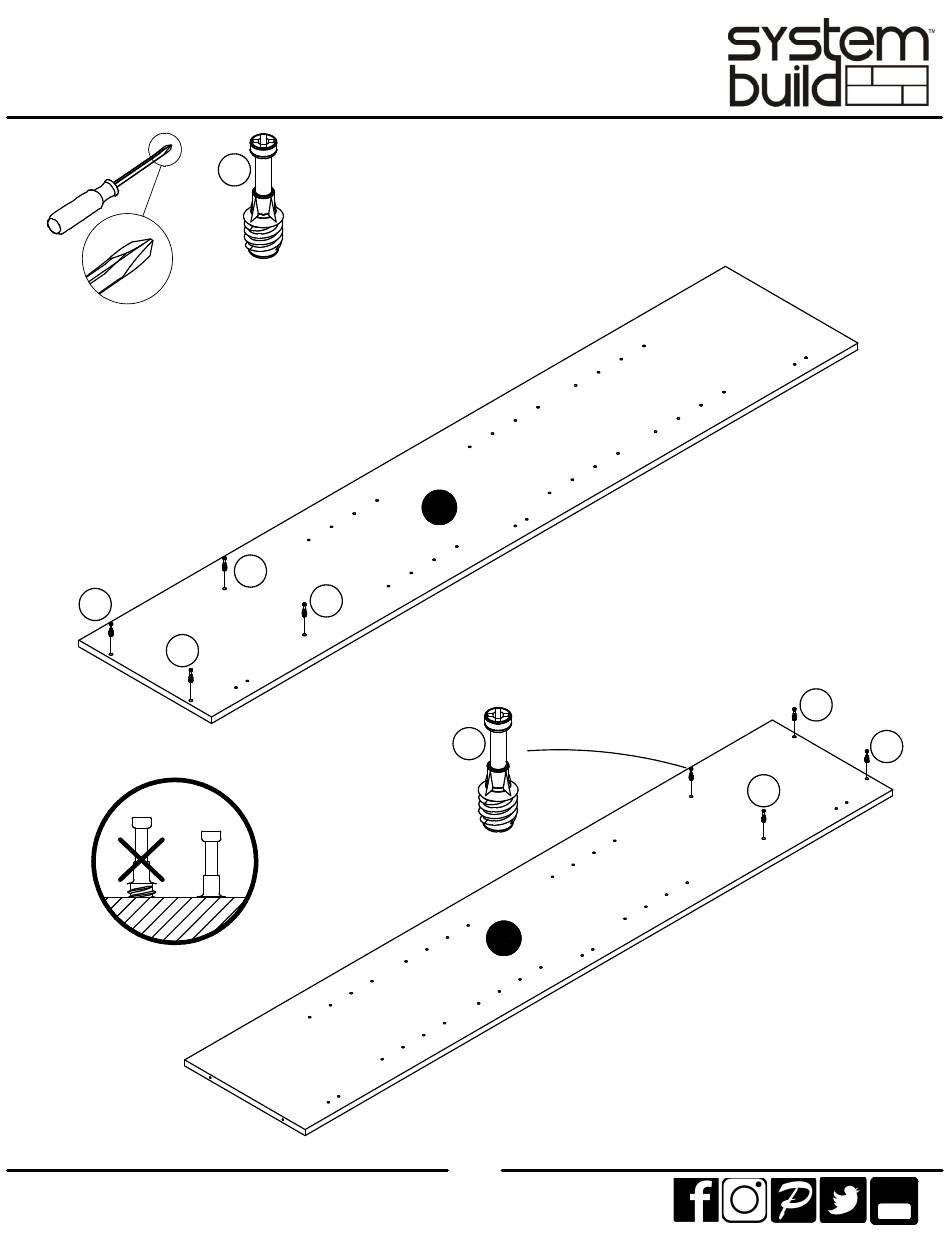 system build™