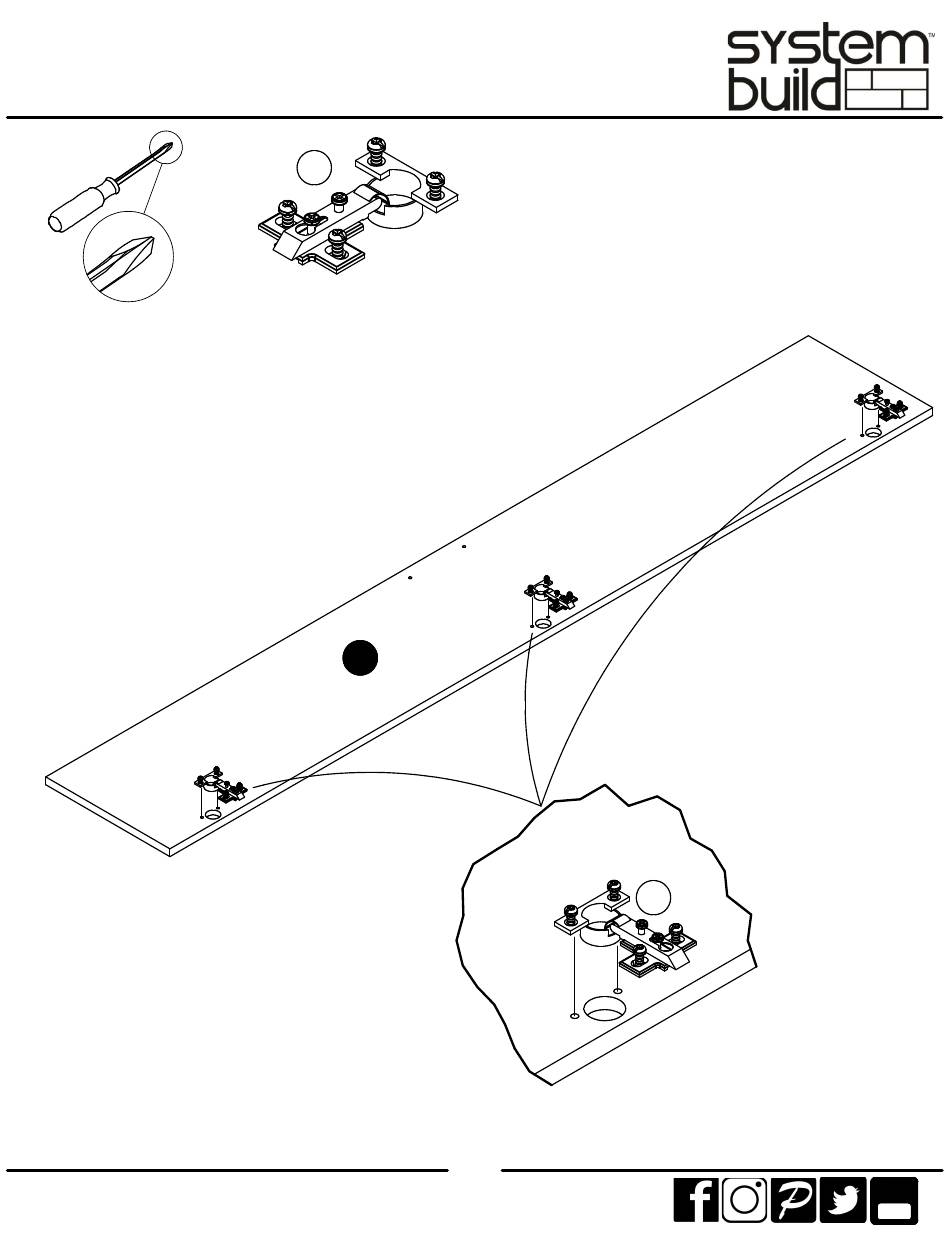 system build™