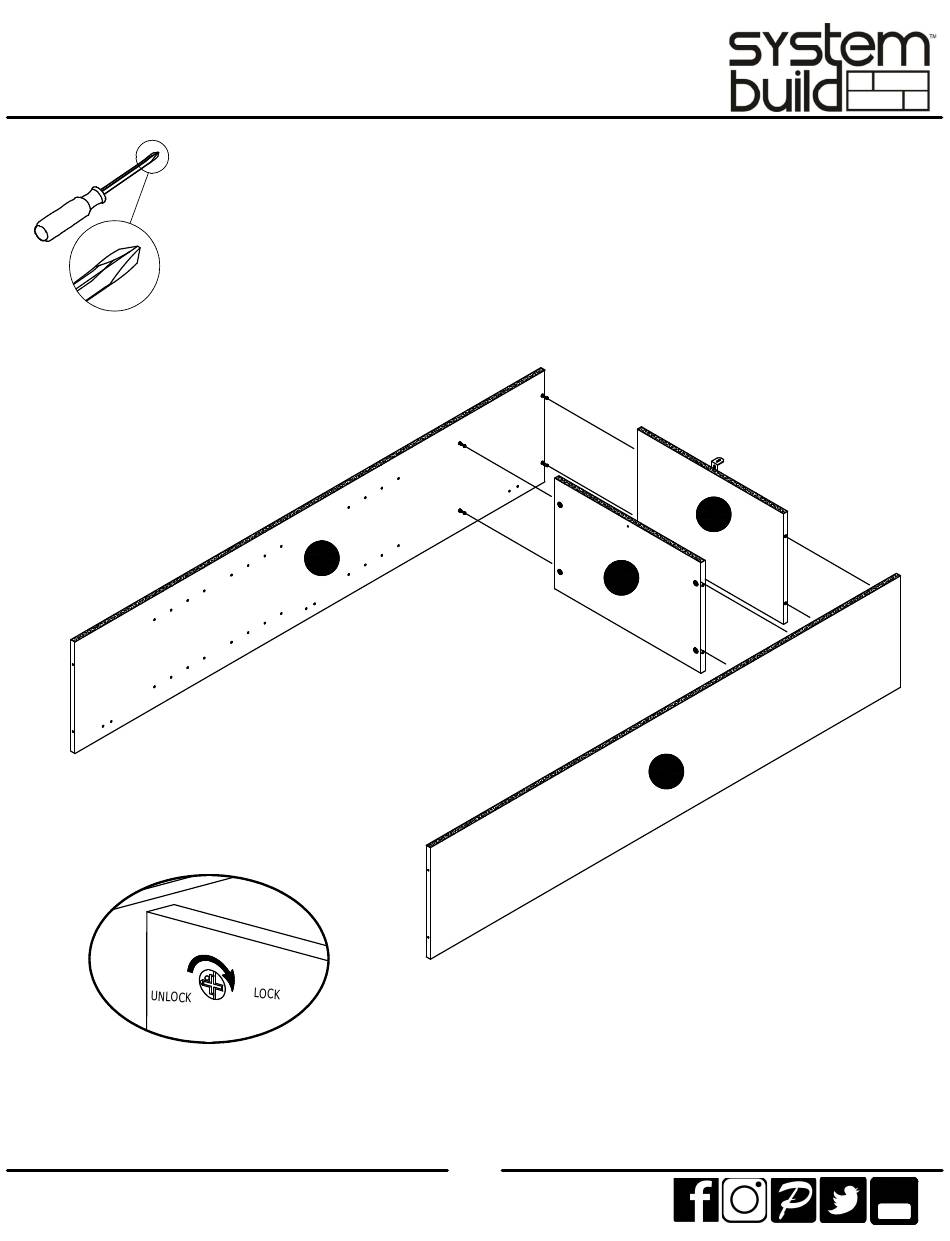 system build™

UNLOCK LOCK