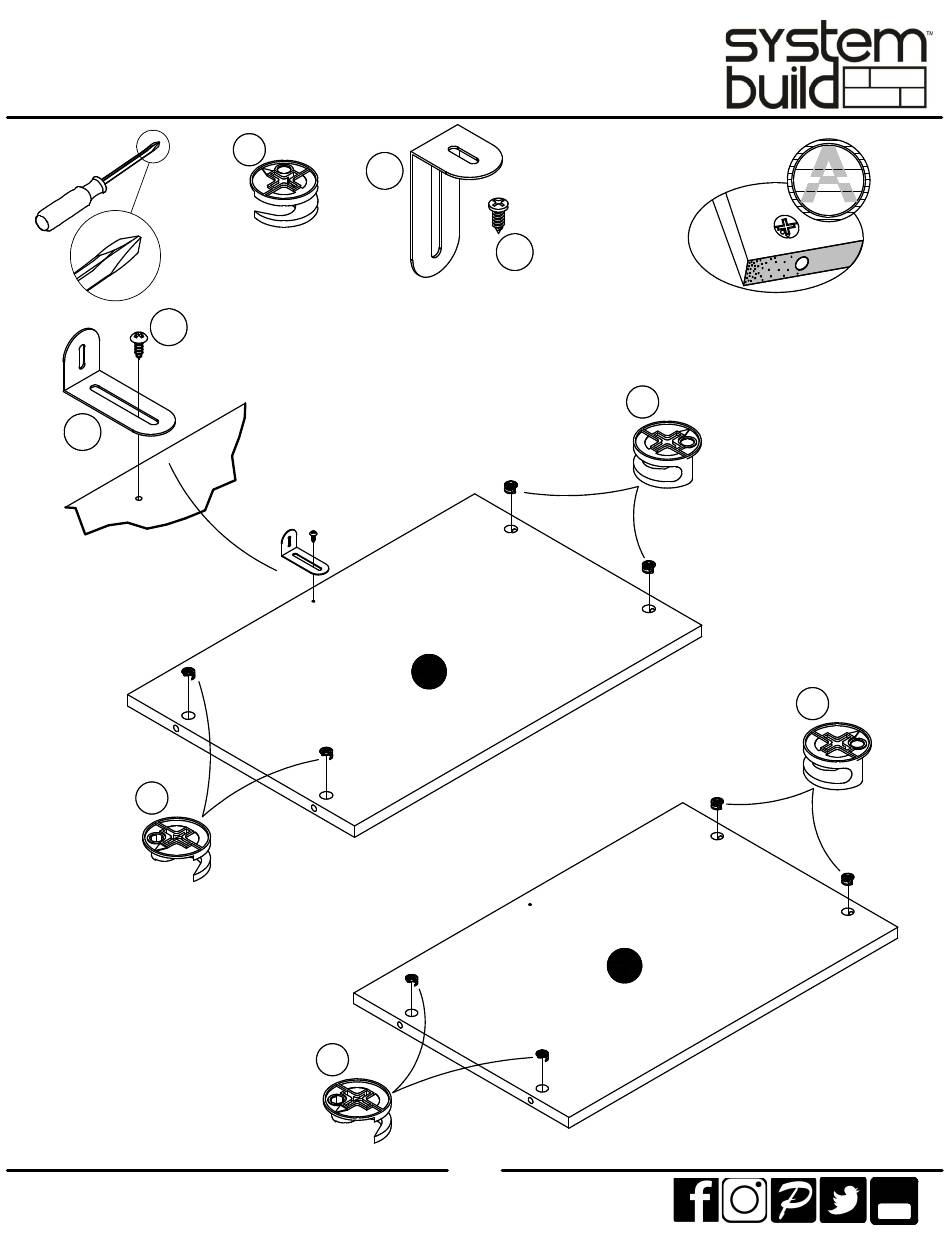 system build™

A