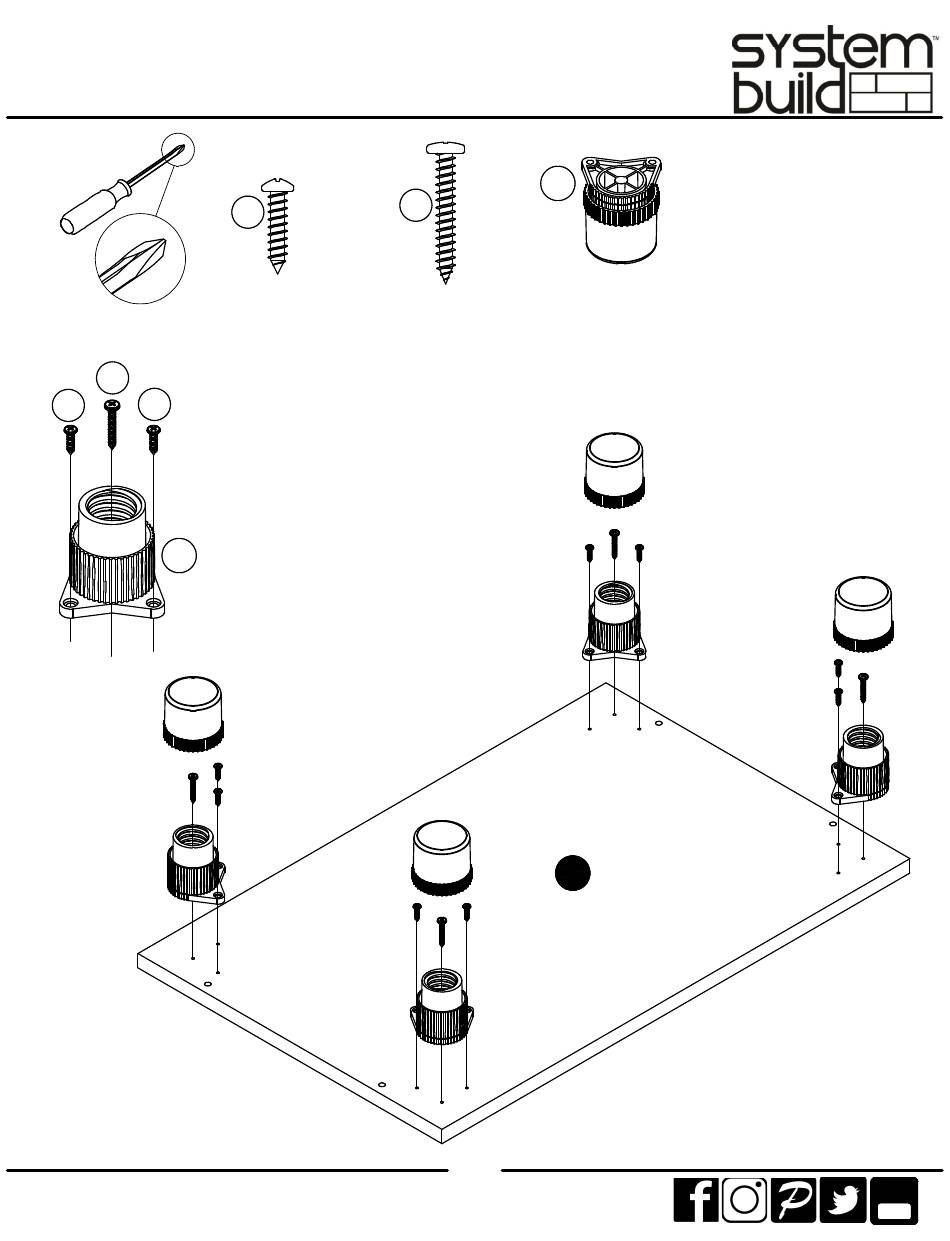 system build™