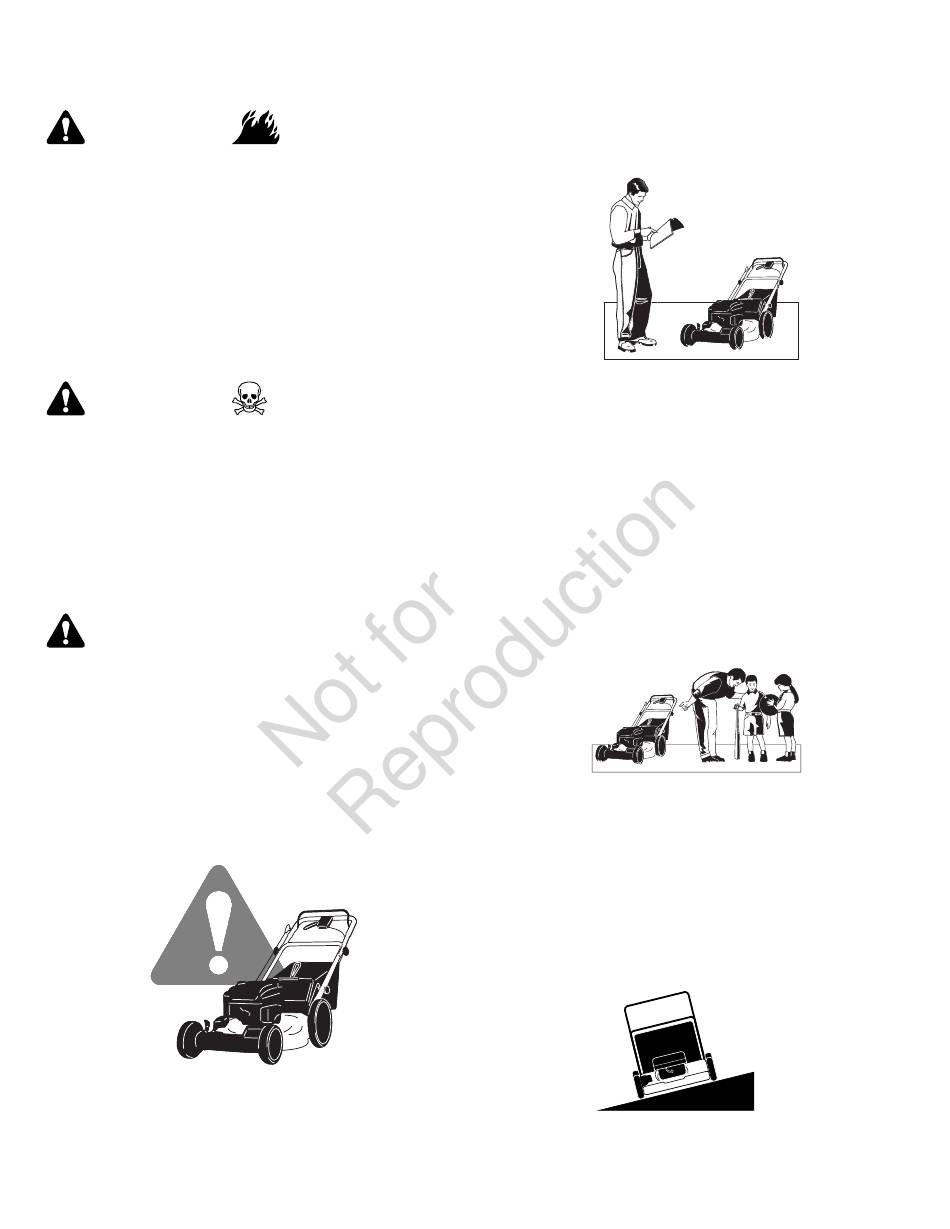 Not for Reproduction