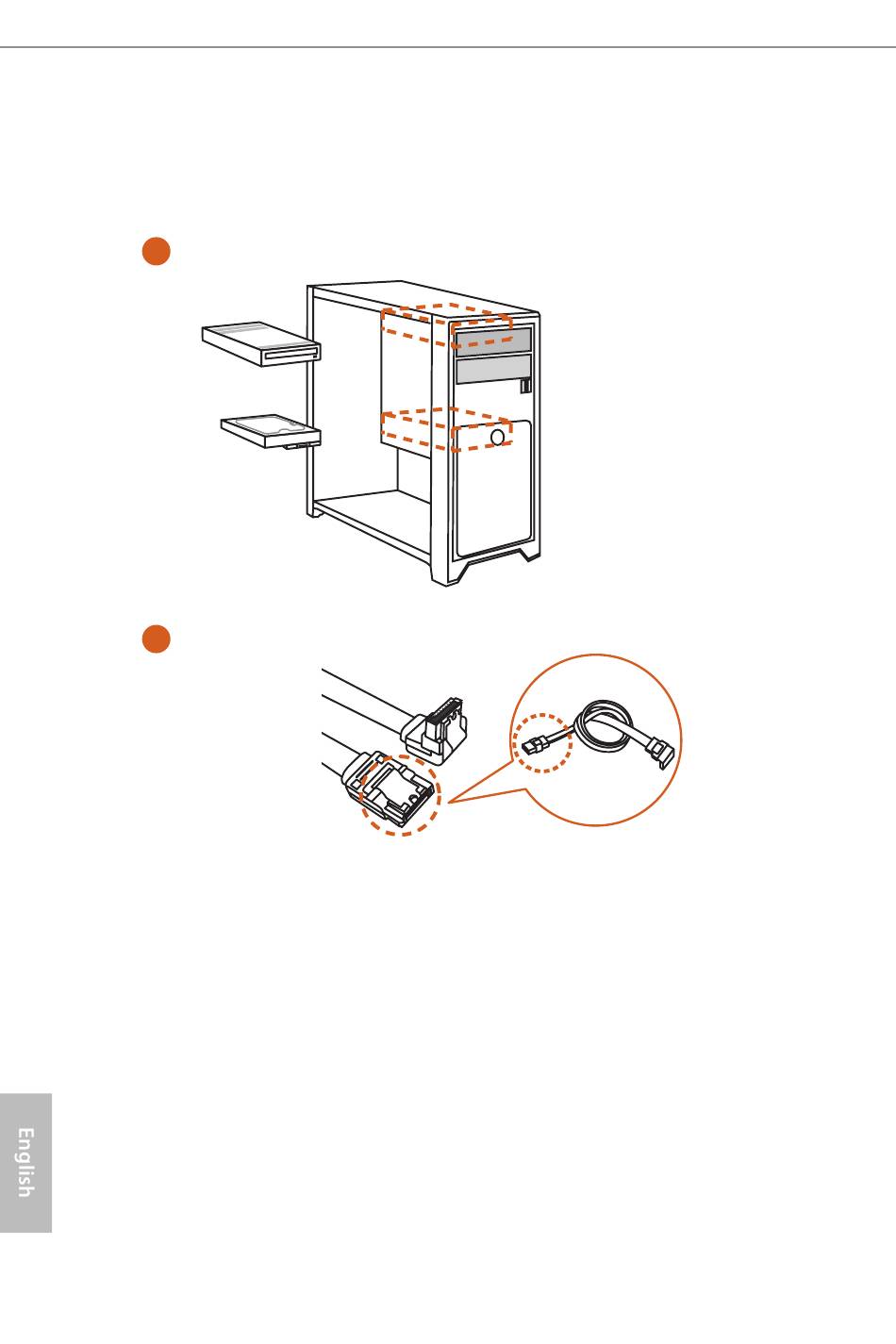 English