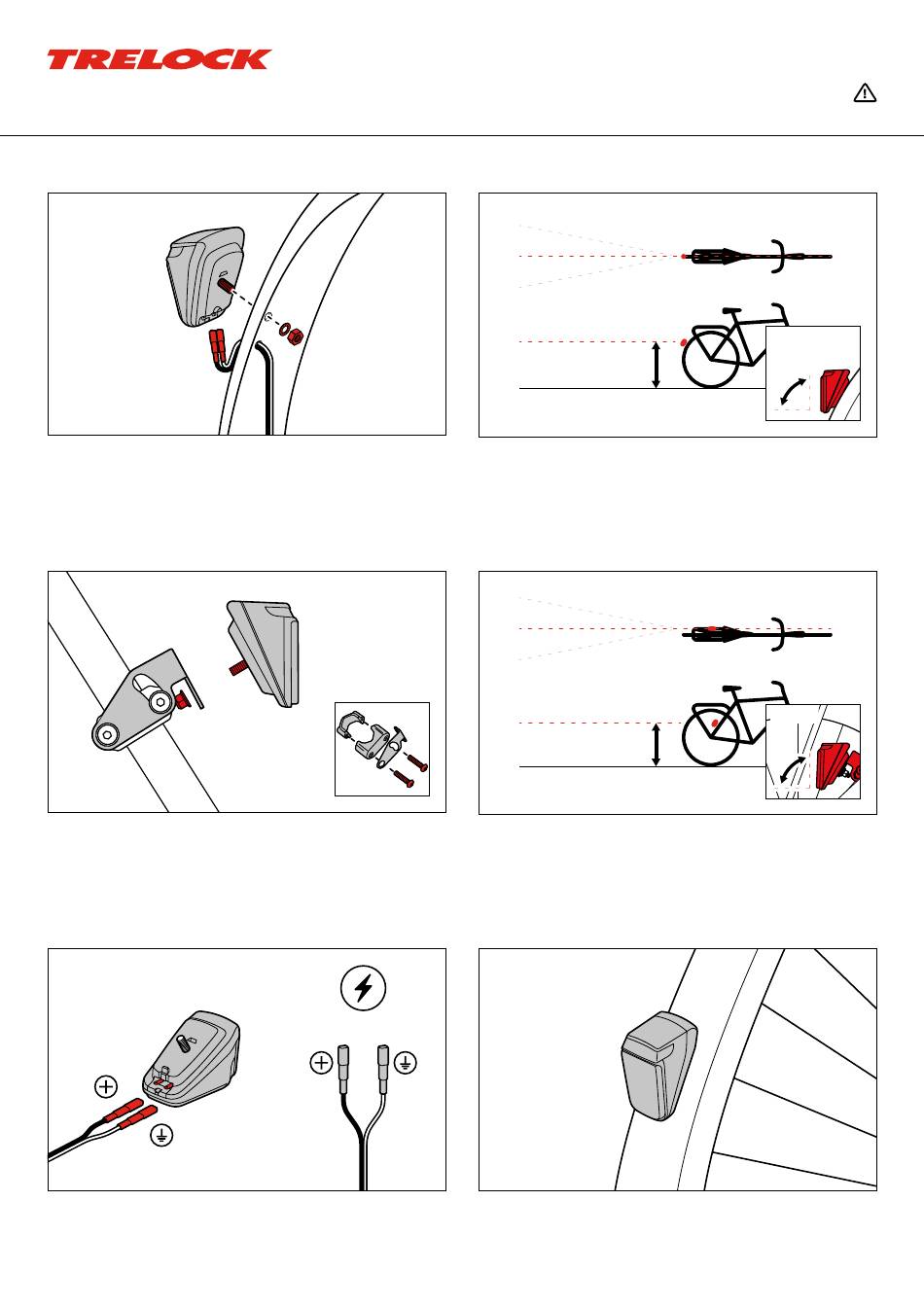 TRELOCK