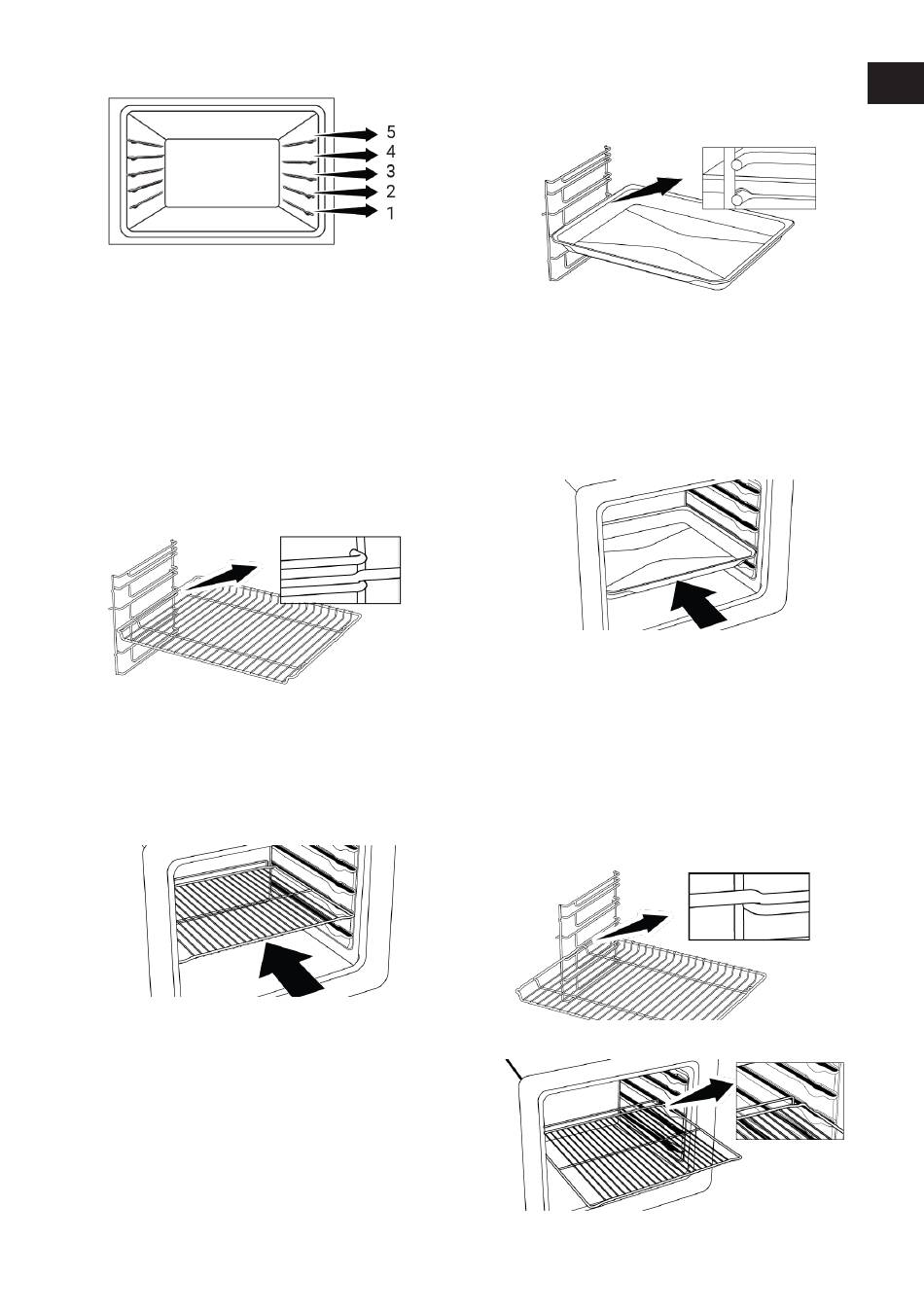 5
4
3
2
1