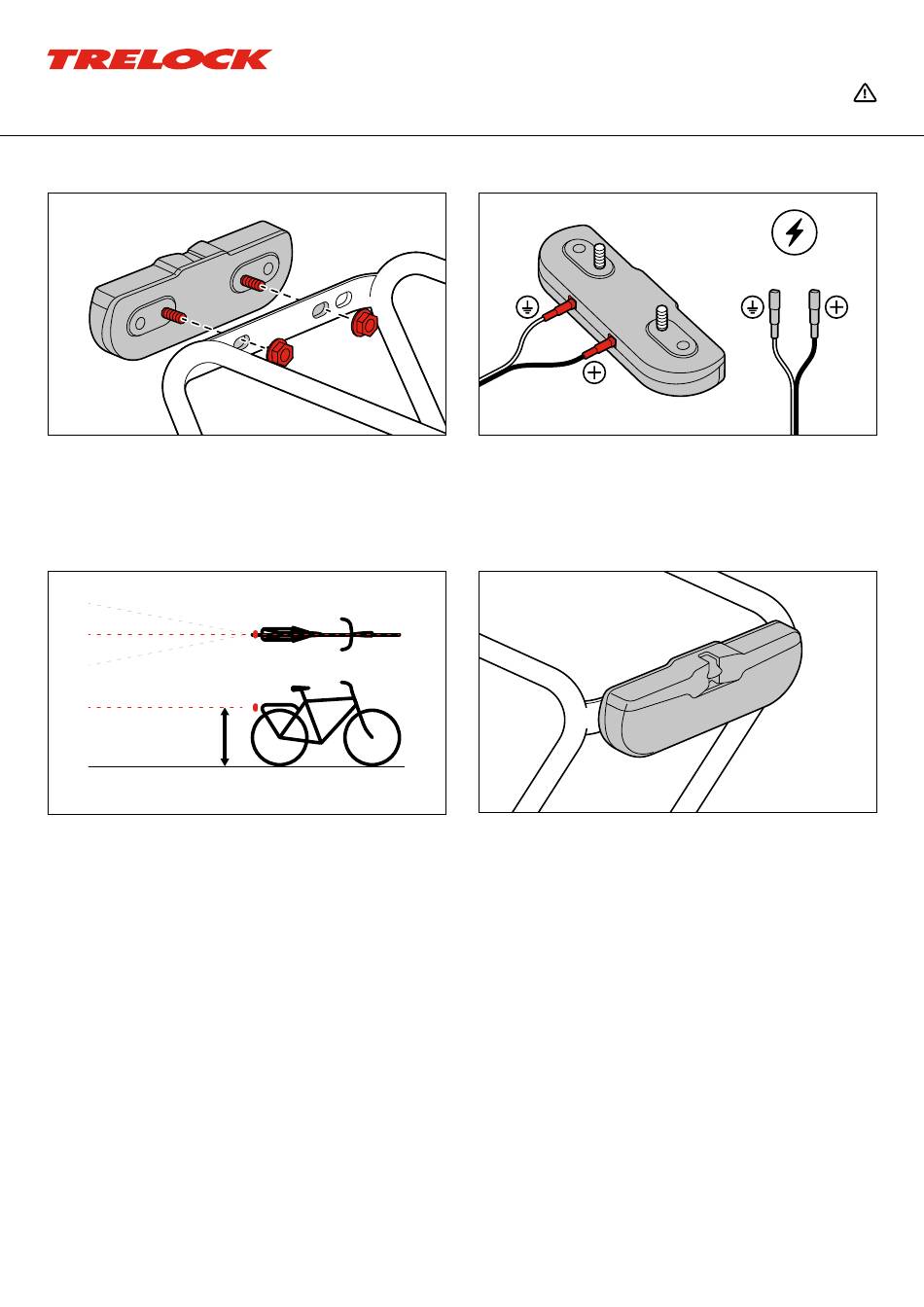 TRELOCK