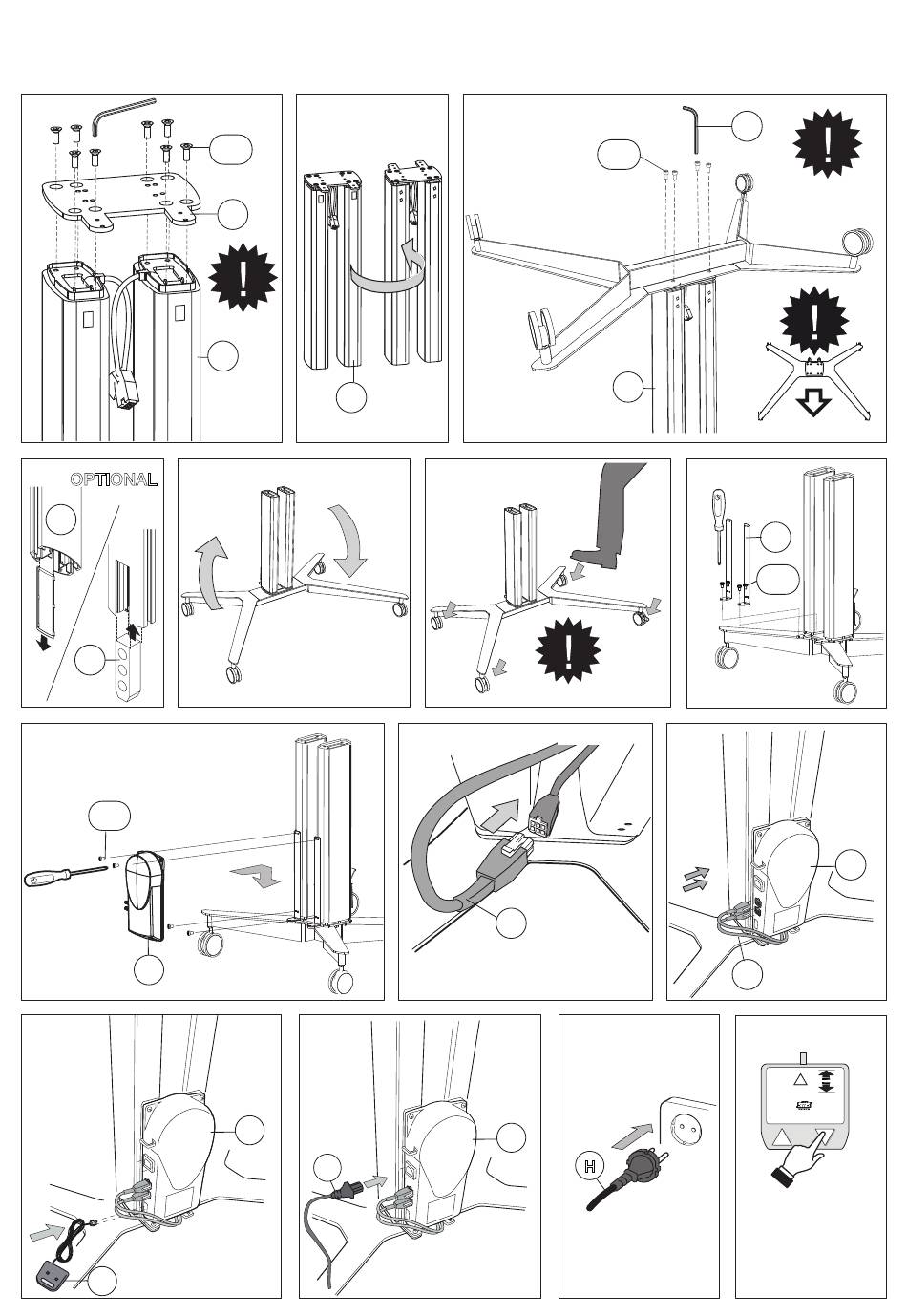 OPTIONAL

H