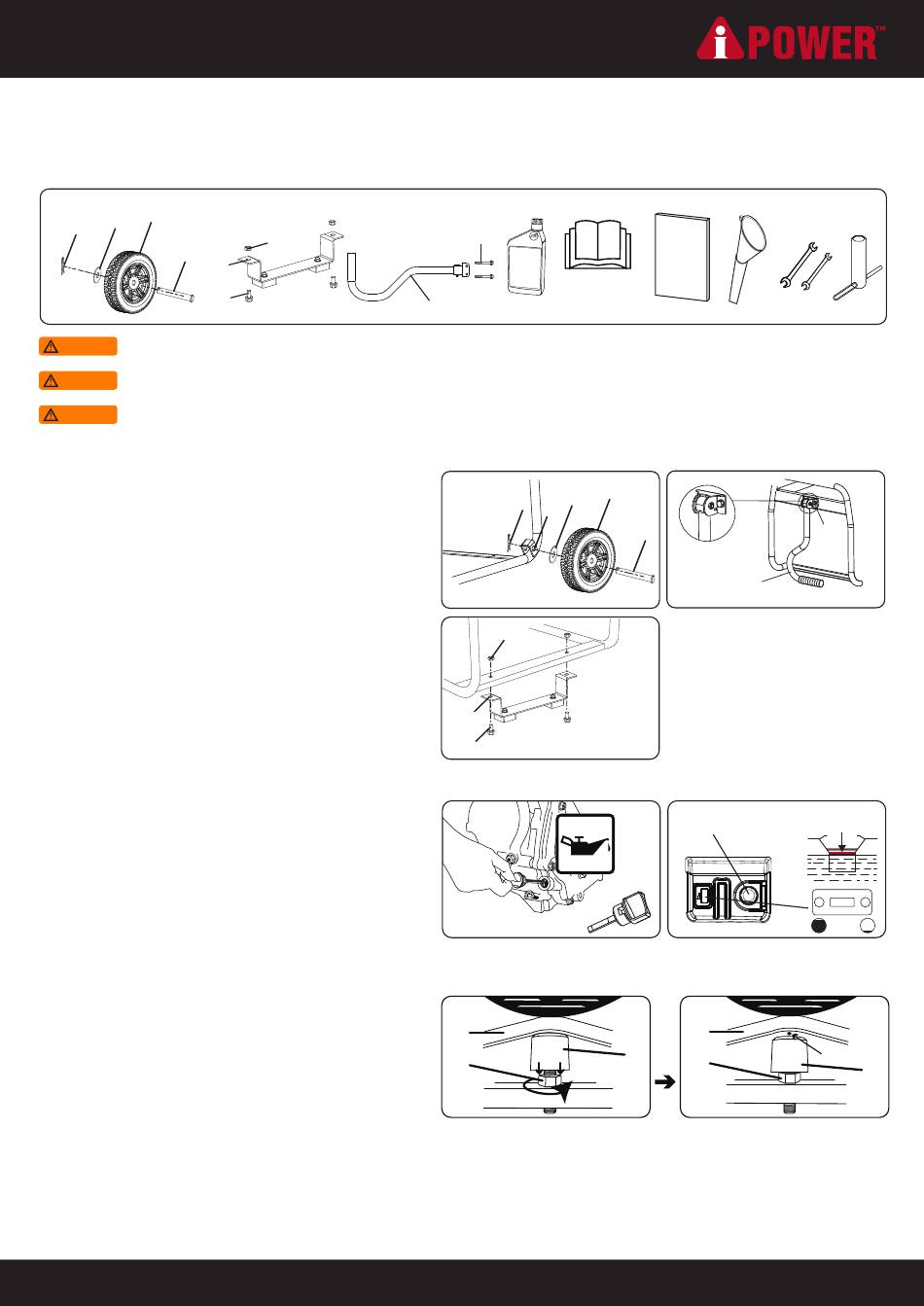 iPOWER™