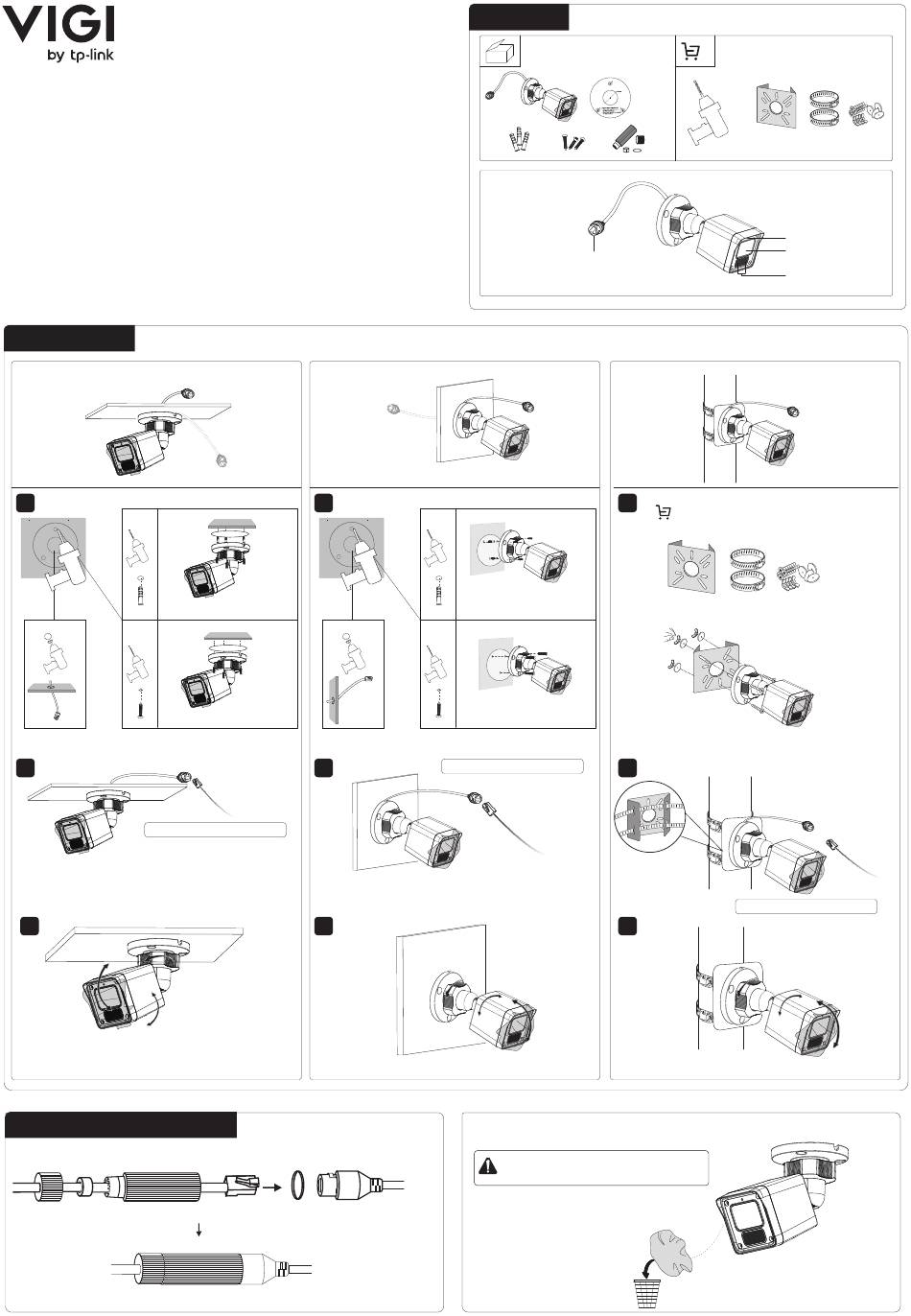 VIGI
by tp-link