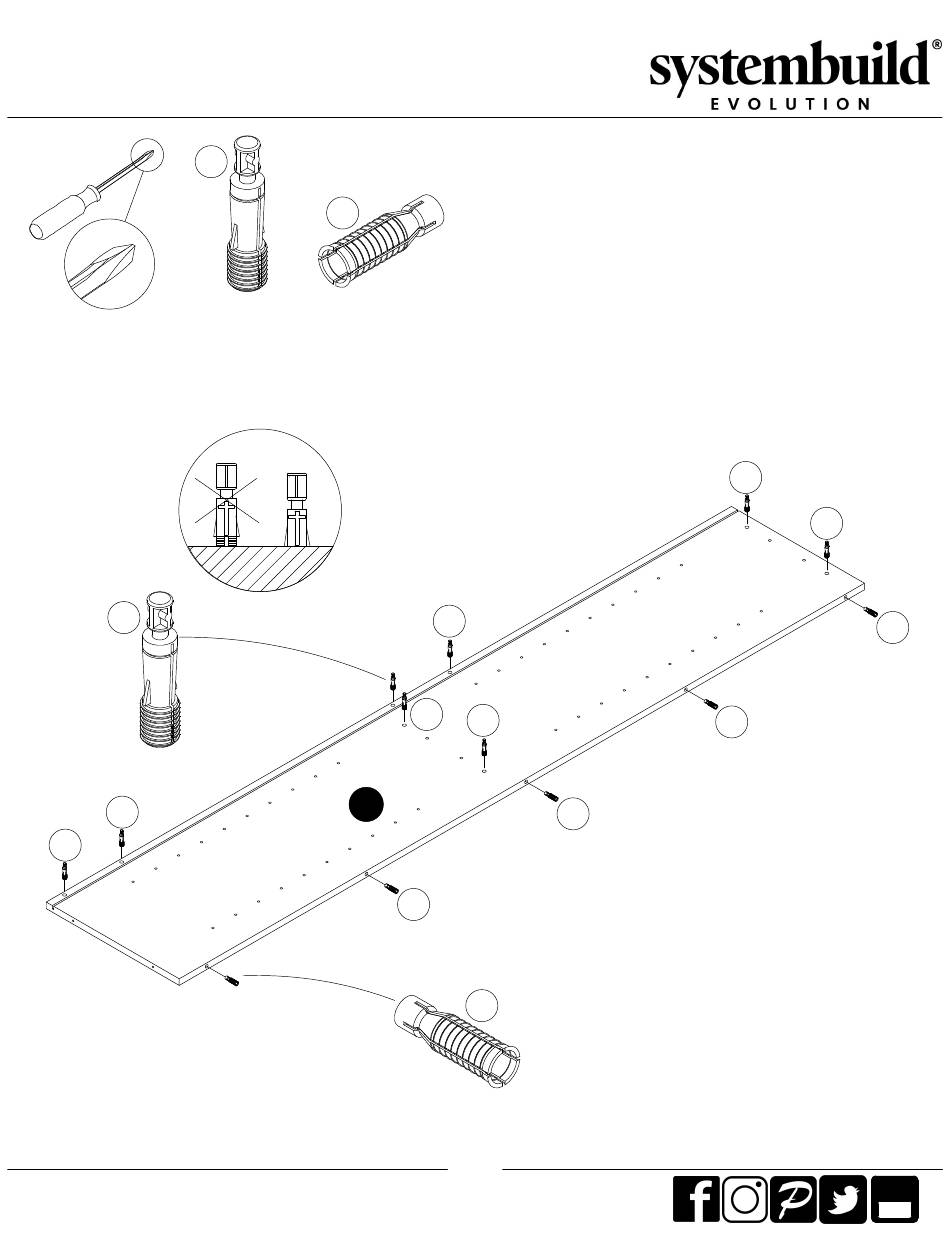 systembuild®
EVOLUTION