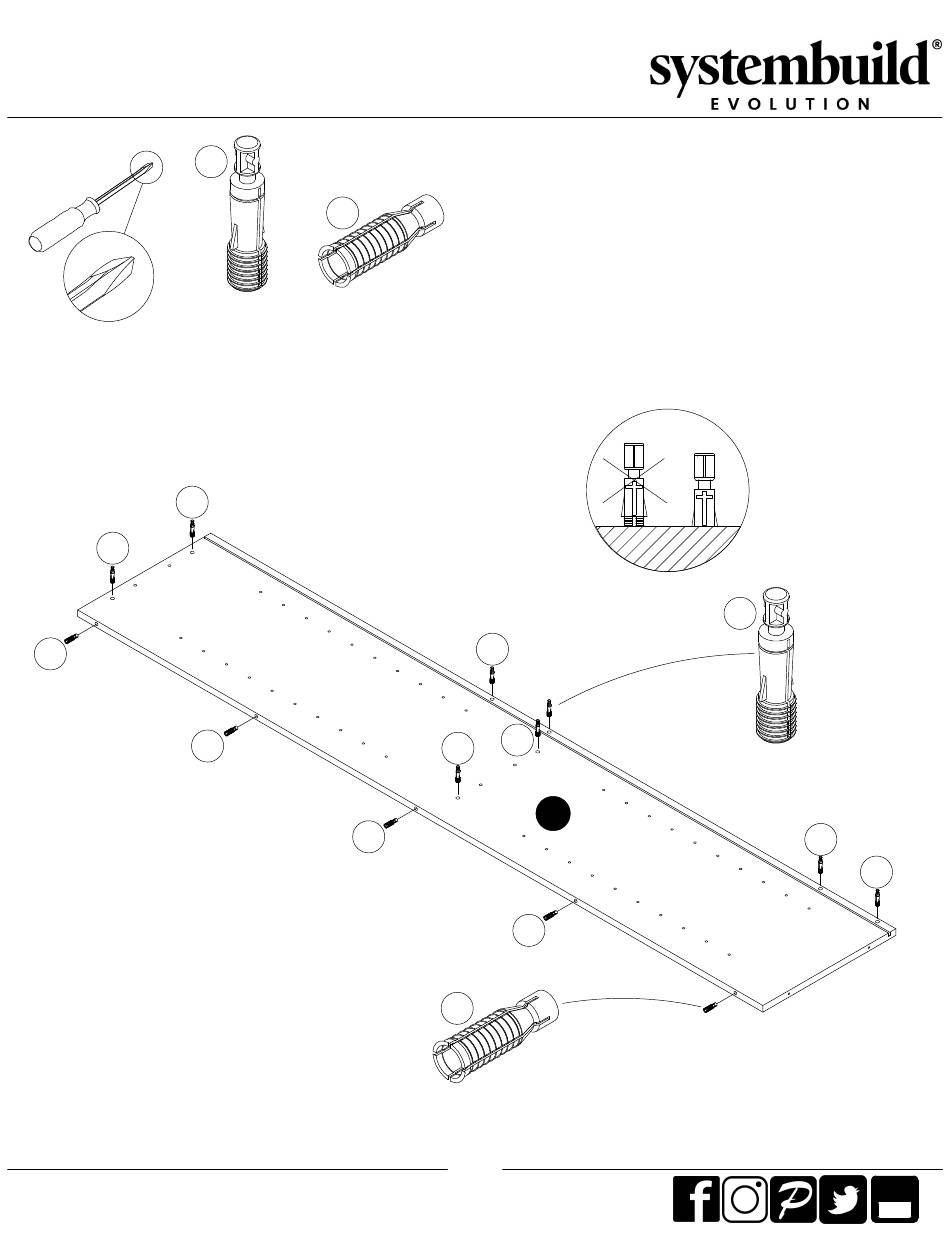 systembuild®
EVOLUTION