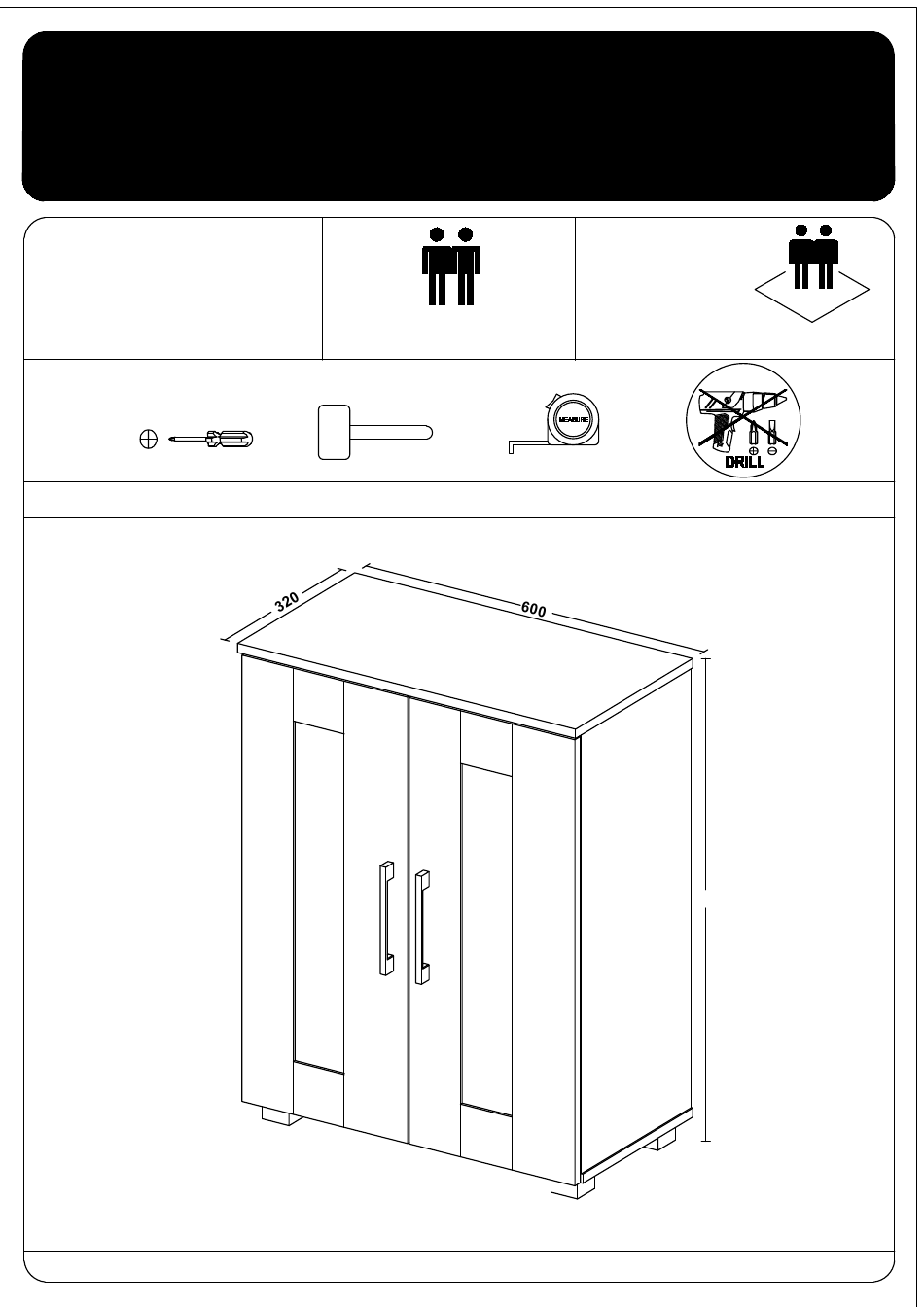 MEASURE

DRILL

320

600