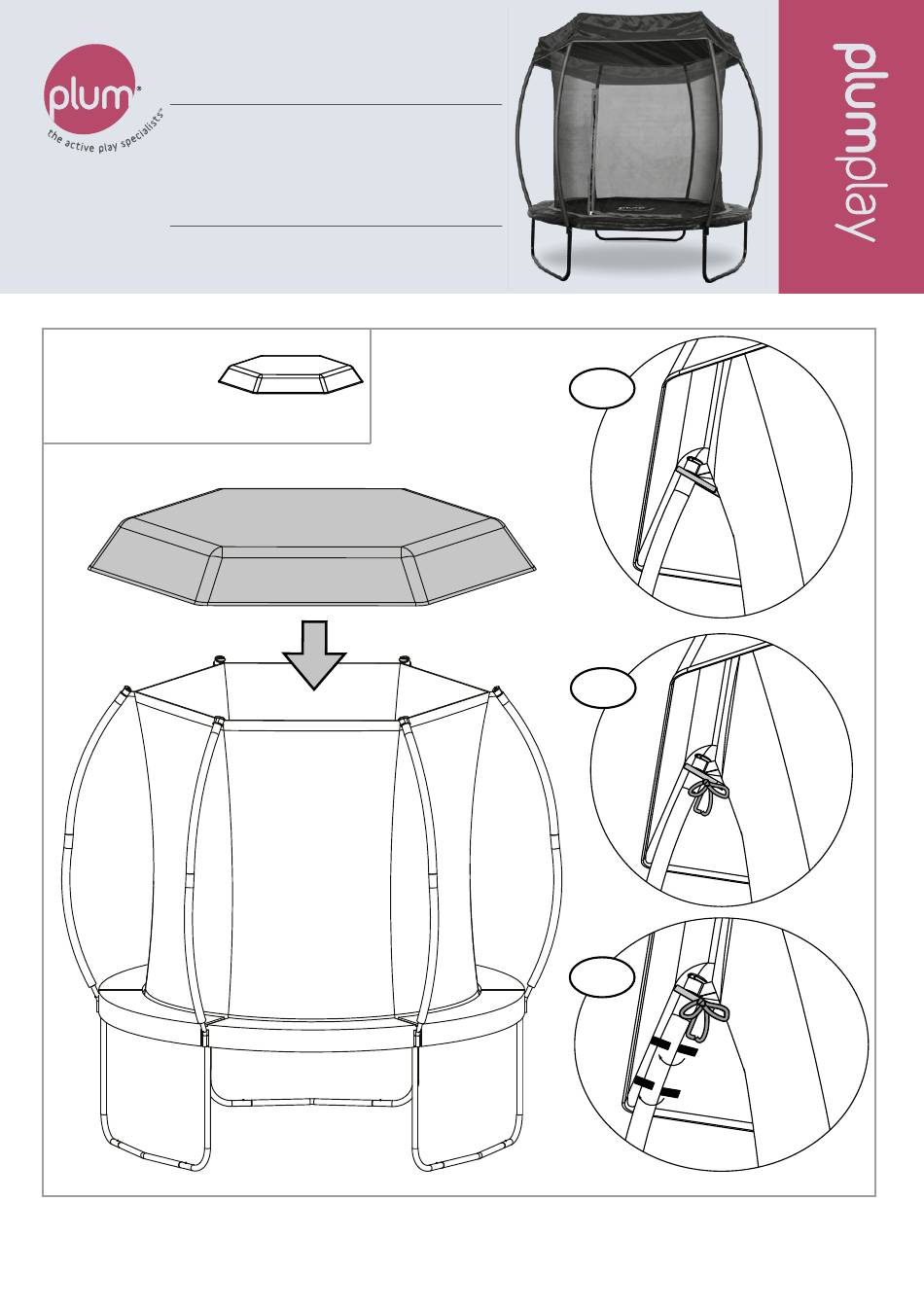 plum®
the active play specialists™

plumplay