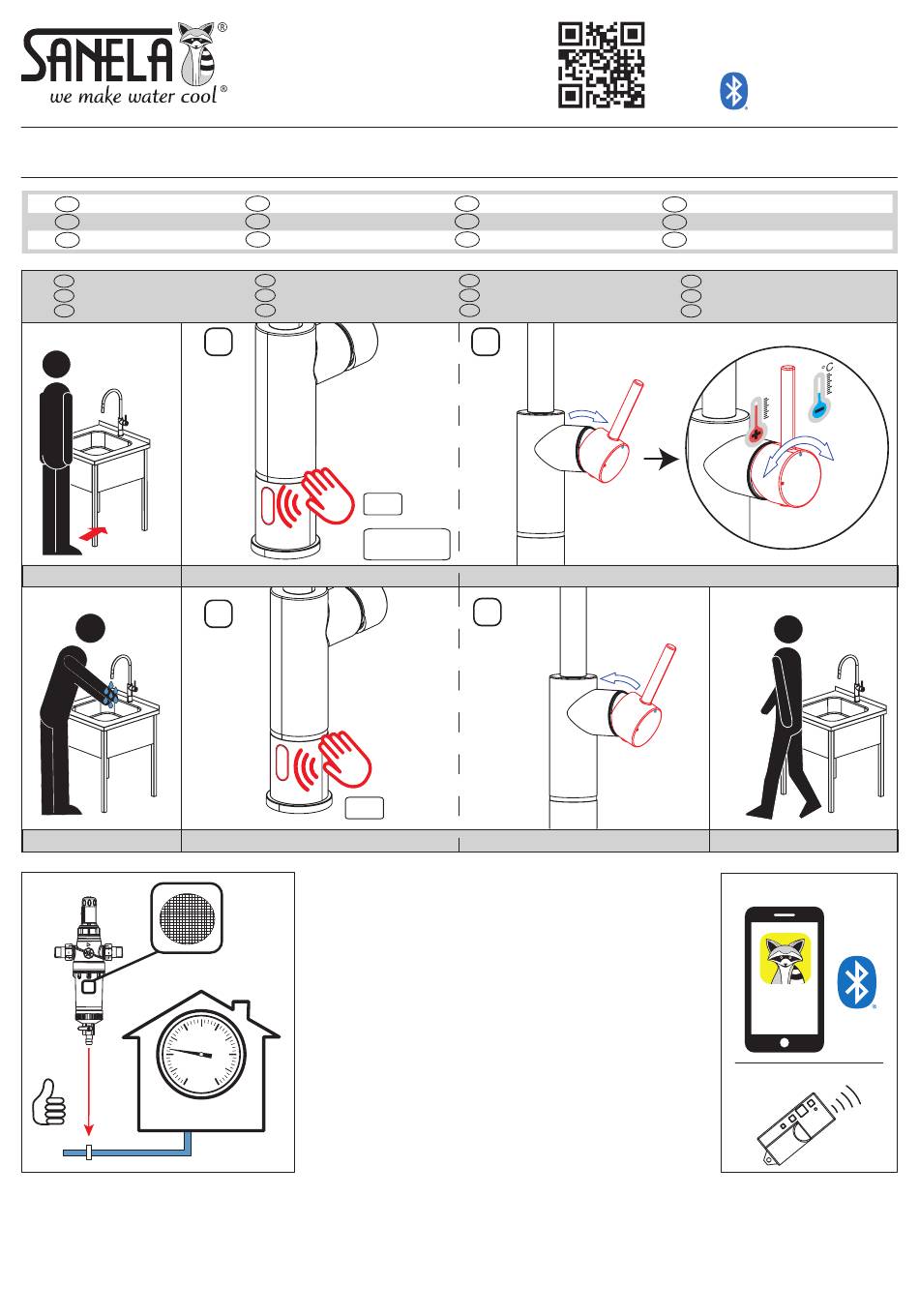 SANELA®
we make water cool®

°C