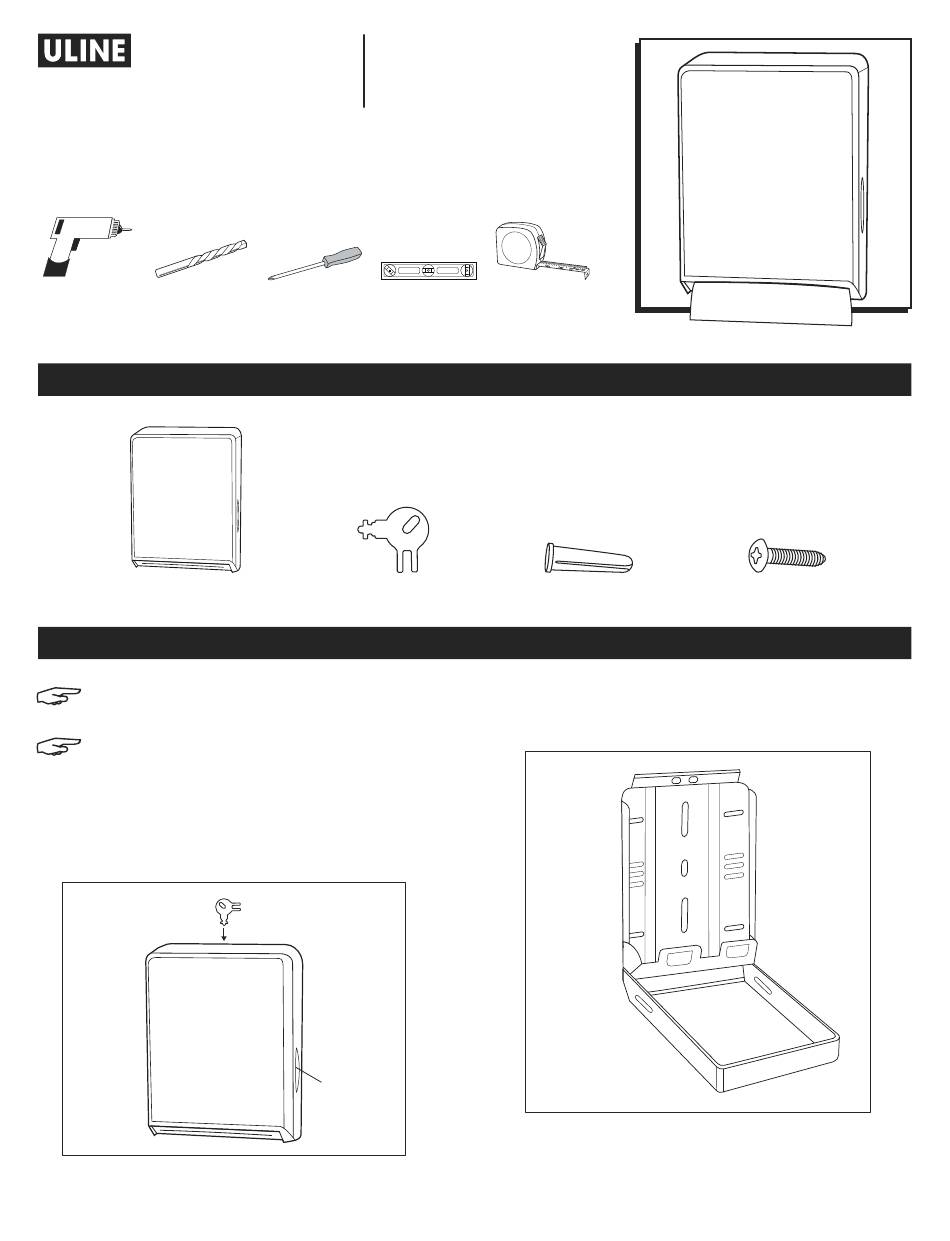 ULINE