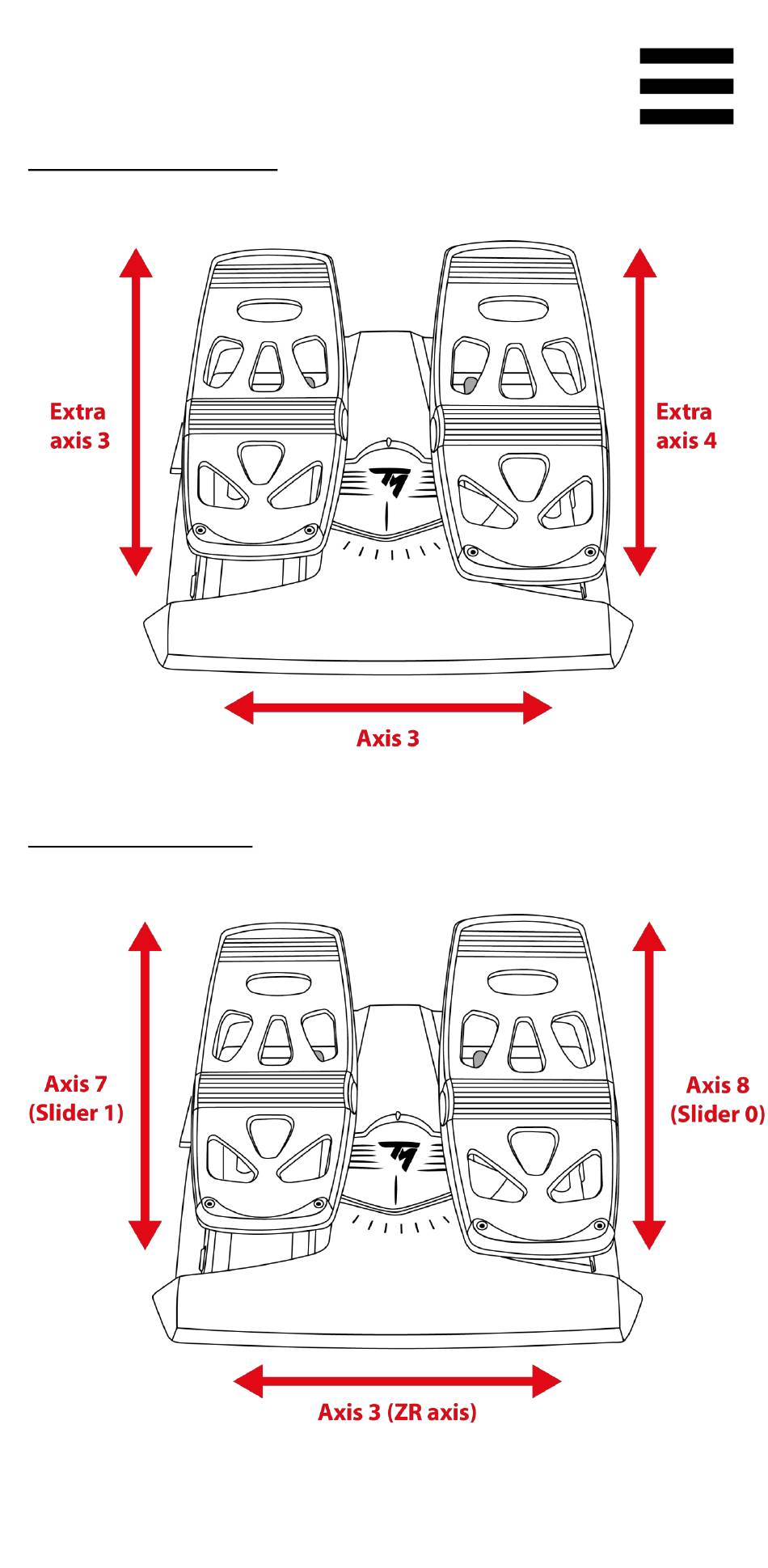 Extra axis 3

Extra axis 4

Axis 3

Axis 7 (Slider 1)

Axis 8 (Slider 0)

Axis 3 (ZR axis)