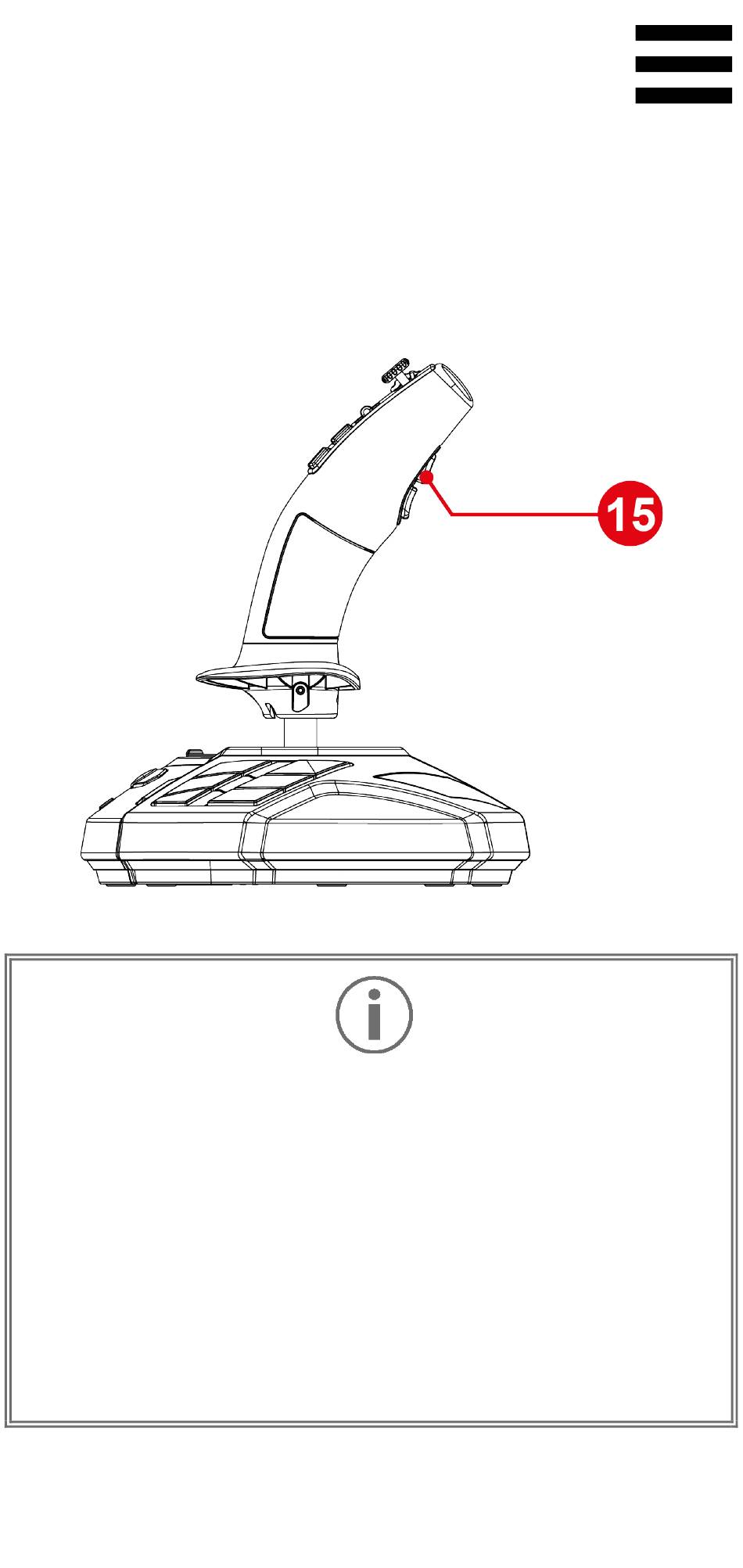 15