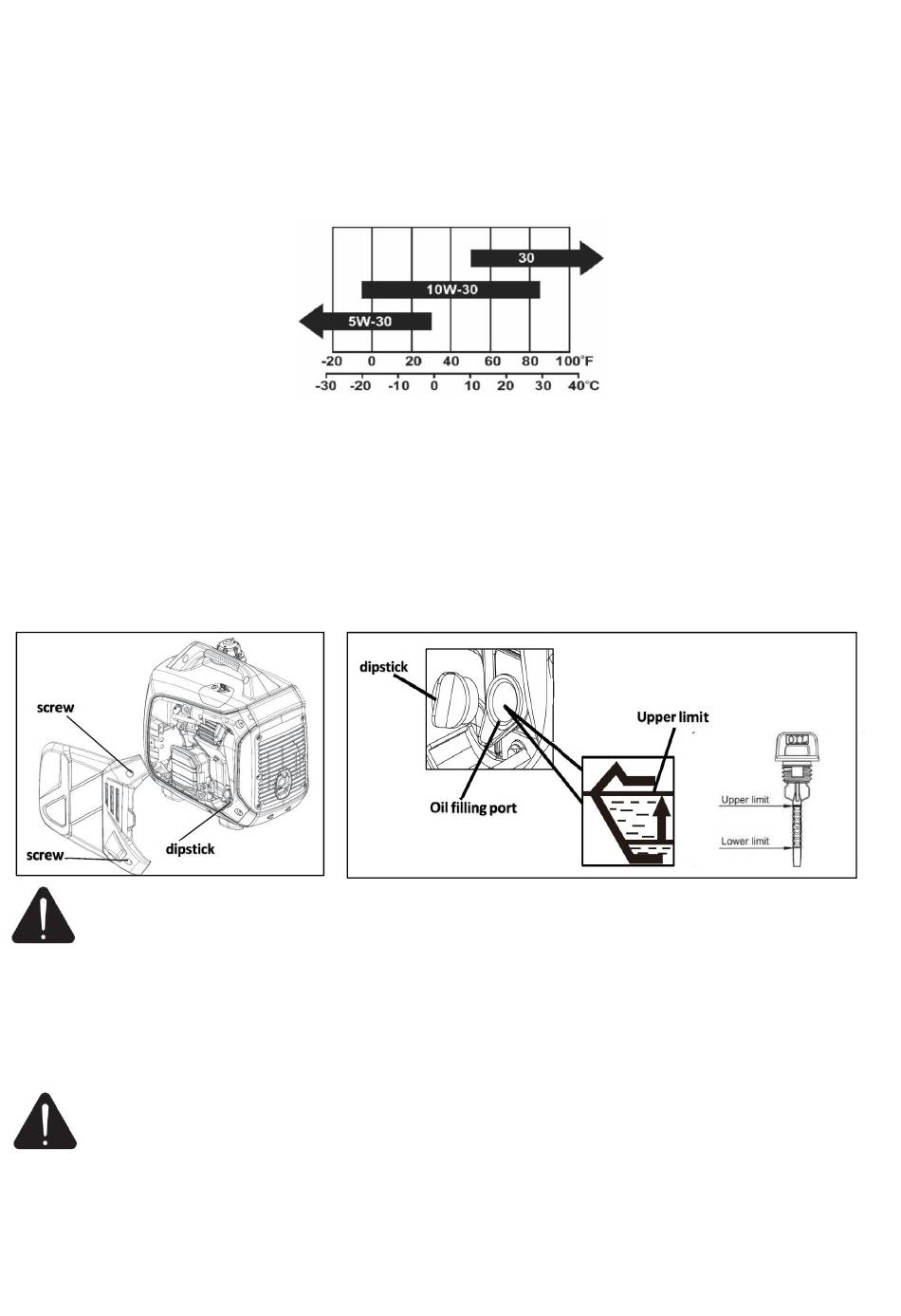 30

10W-30

5W-30

-20 0 20 40 60 80 100°F

-30 -20 -10 0 10 20 30 40°C

screw

screw

dipstick

dipstick

Oil filling port

Upper limit

OIL

Upper limit

Lower limit