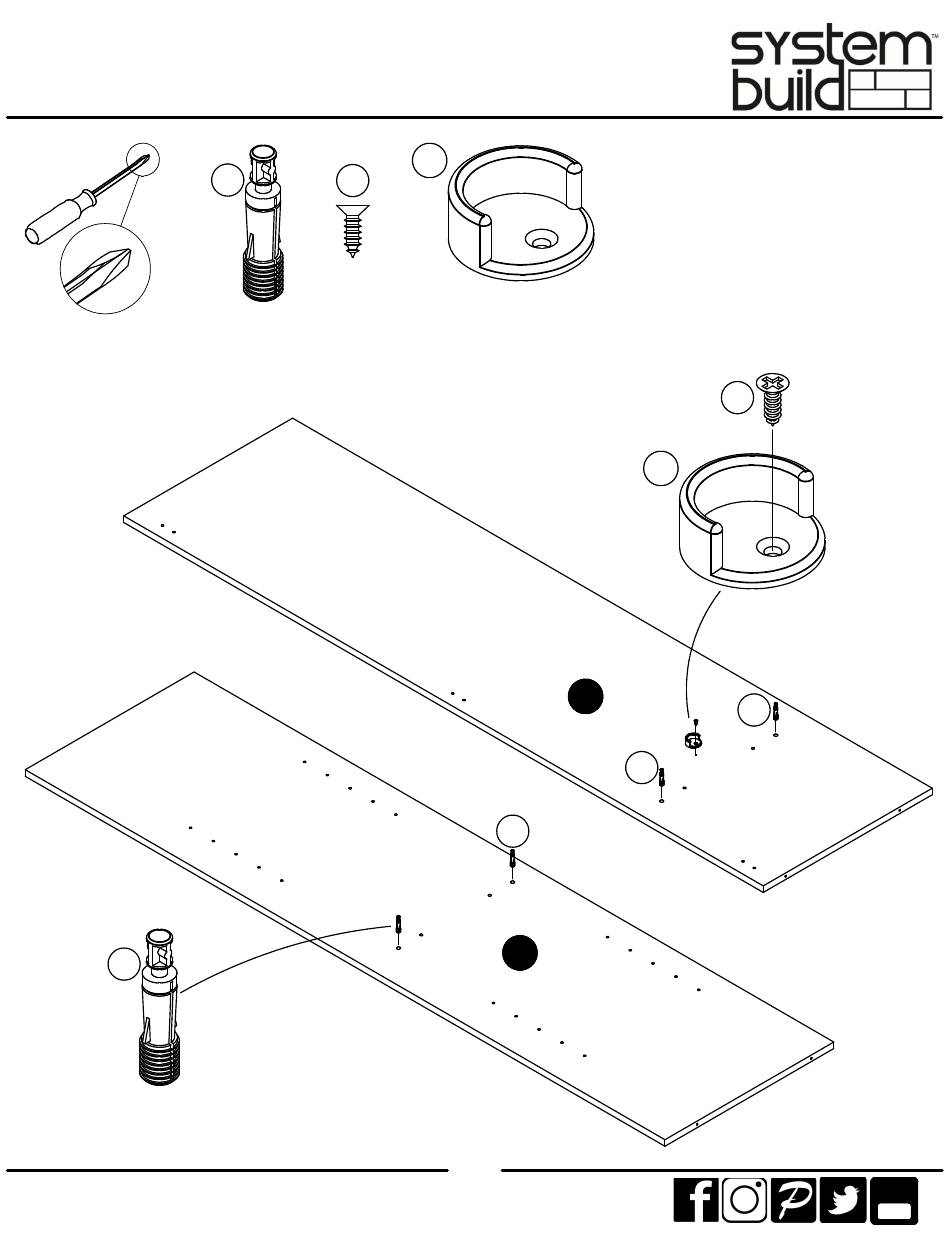 system build™