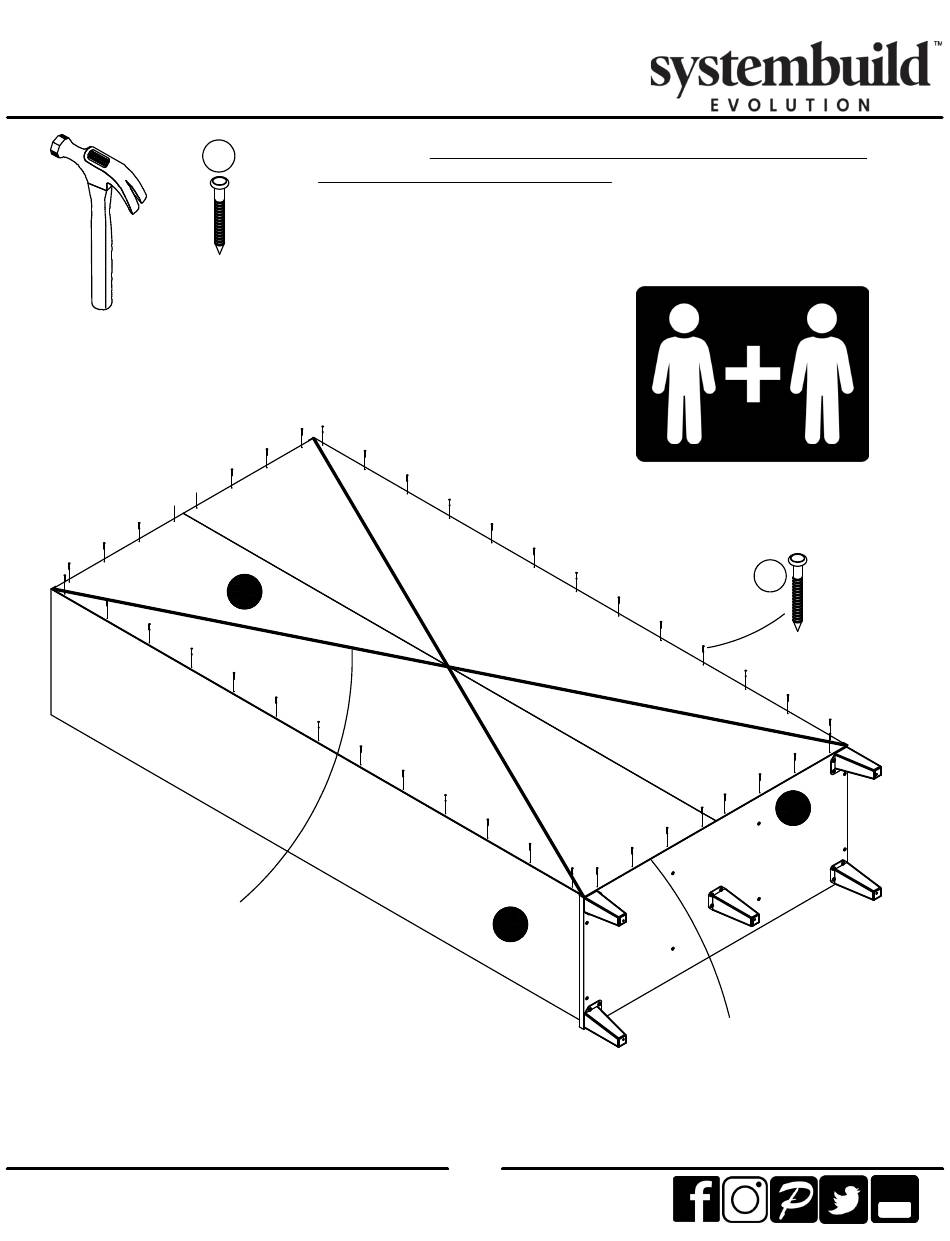 systembuild™
EVOLUTION