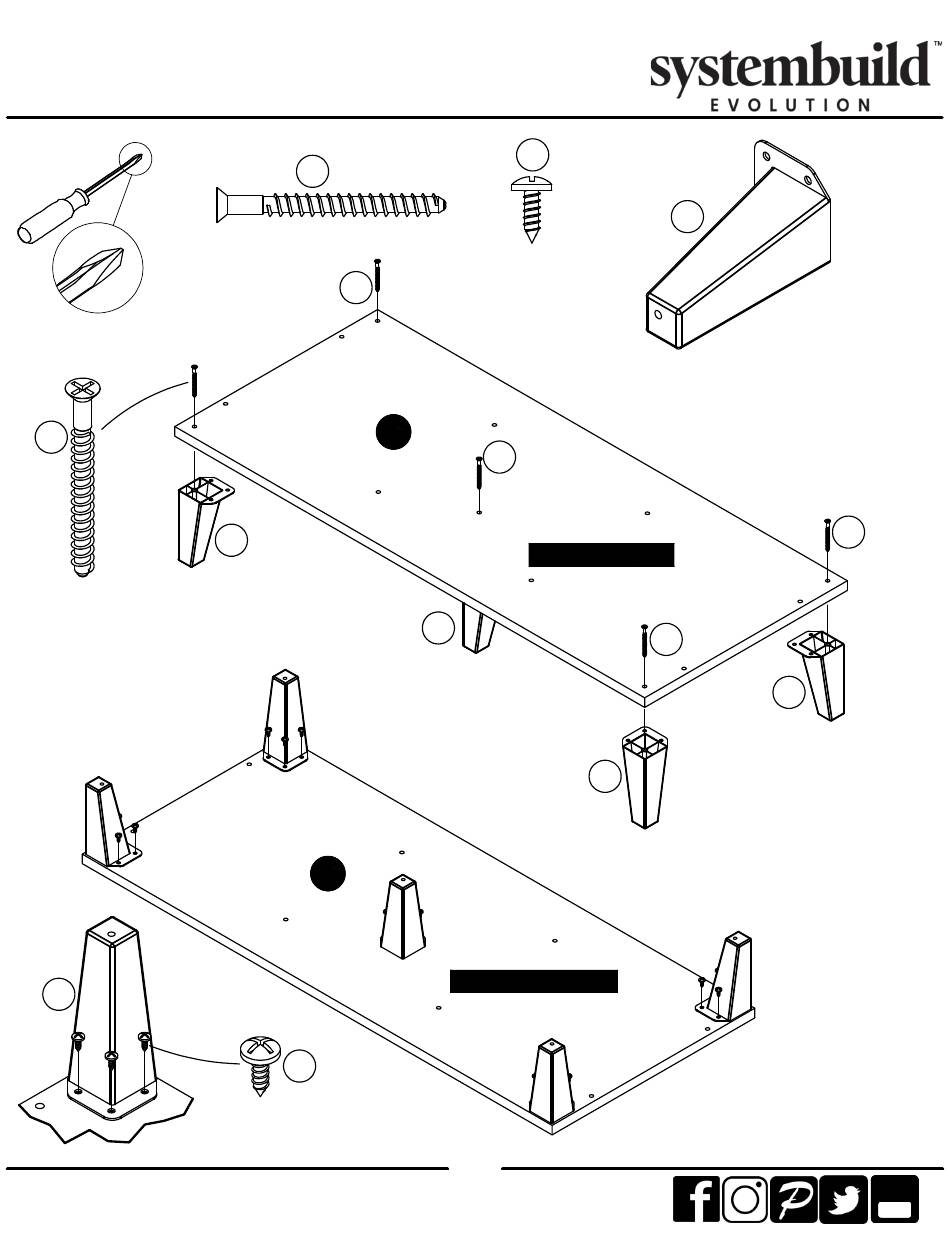 systembuild™
EVOLUTION