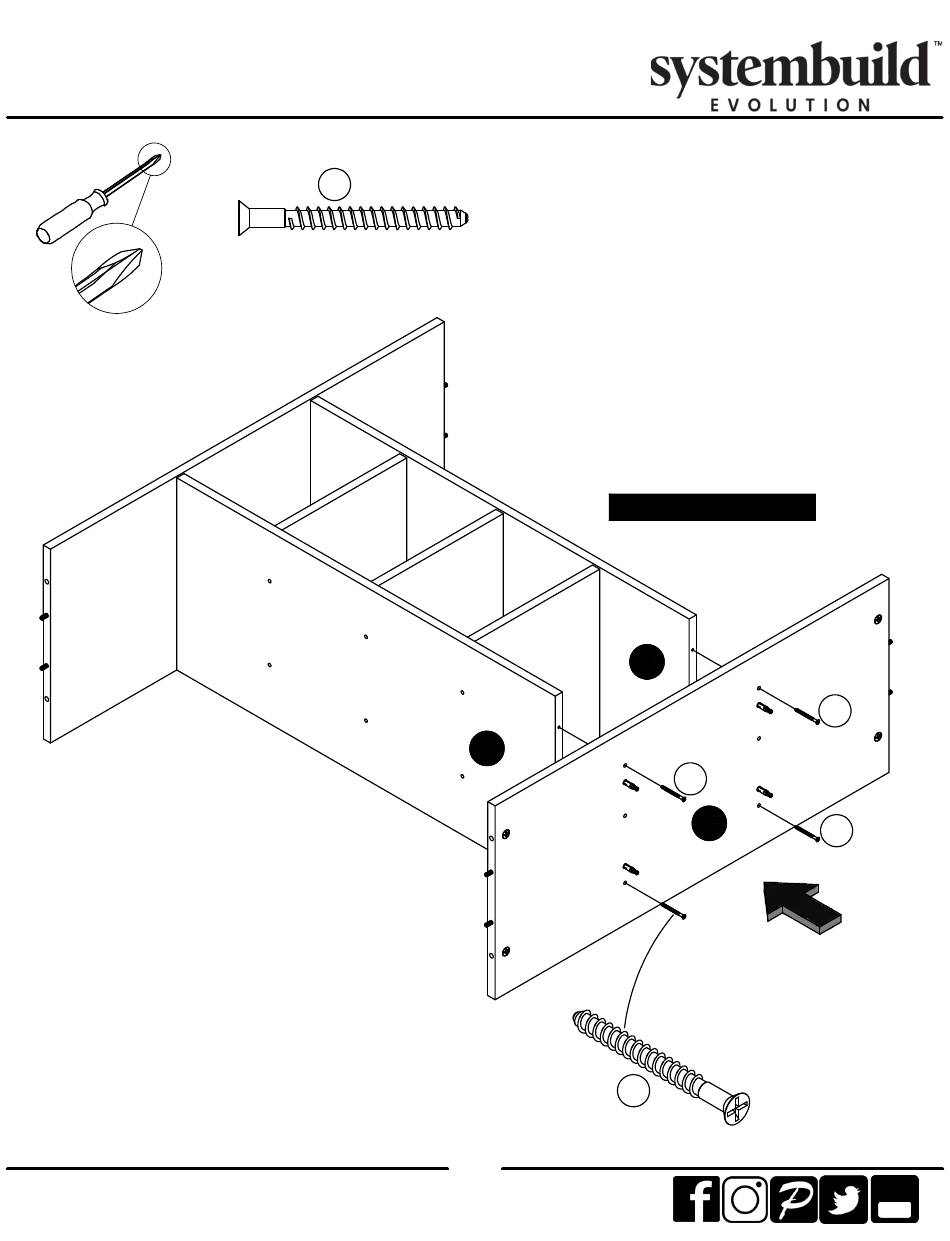 systembuild™
EVOLUTION