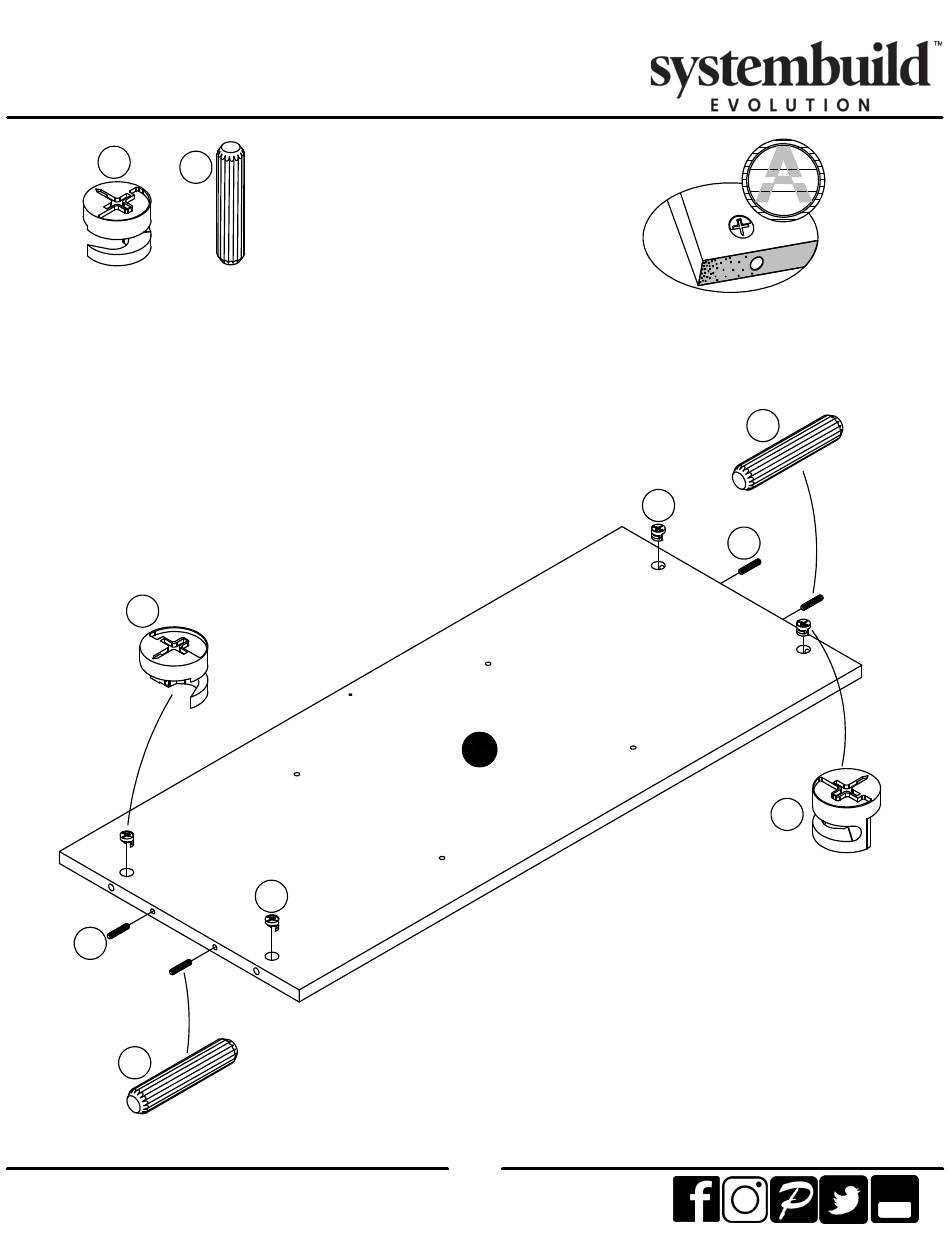 systembuild™
EVOLUTION

A