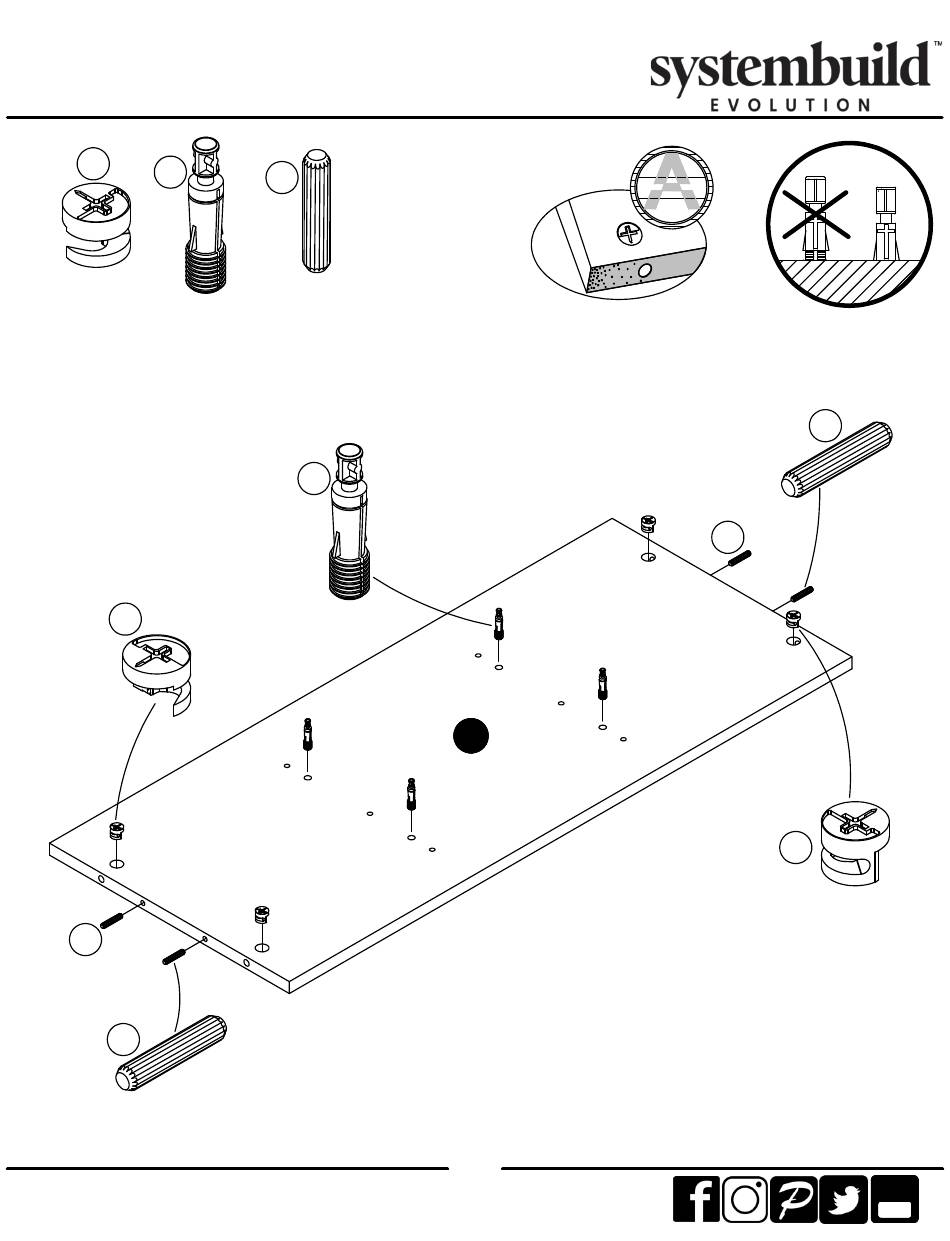 systembuild™
EVOLUTION

A