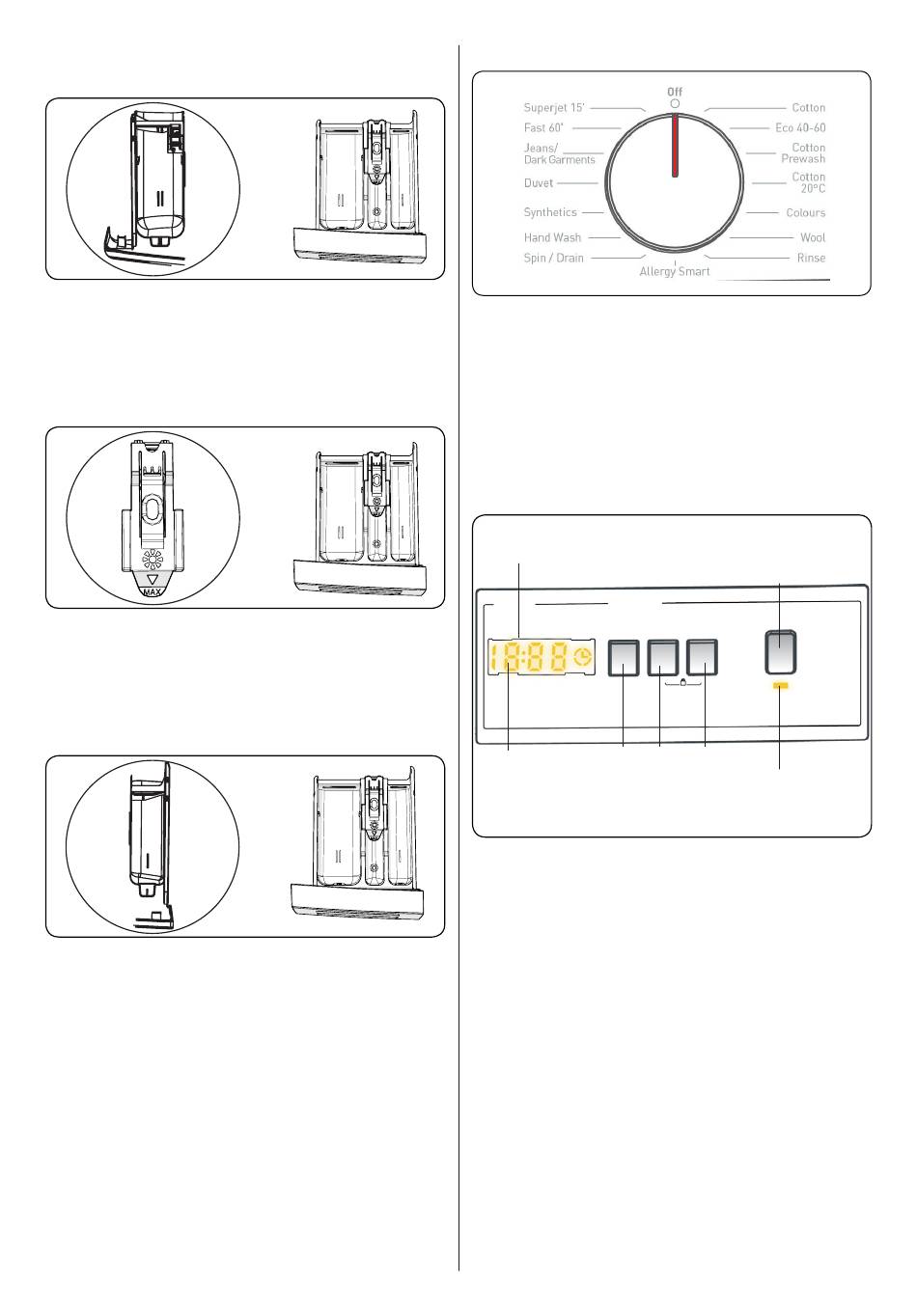 II

MAX

I

Off

Superjet 15'

Fast 60'

Jeans/ Dark Garments

Duvet

Synthetics

Hand Wash

Spin / Drain

Allergy Smart

Cotton

Eco 40-60

Cotton Prewash

Cotton 20°C

Colours

Wool

Rinse

18:88