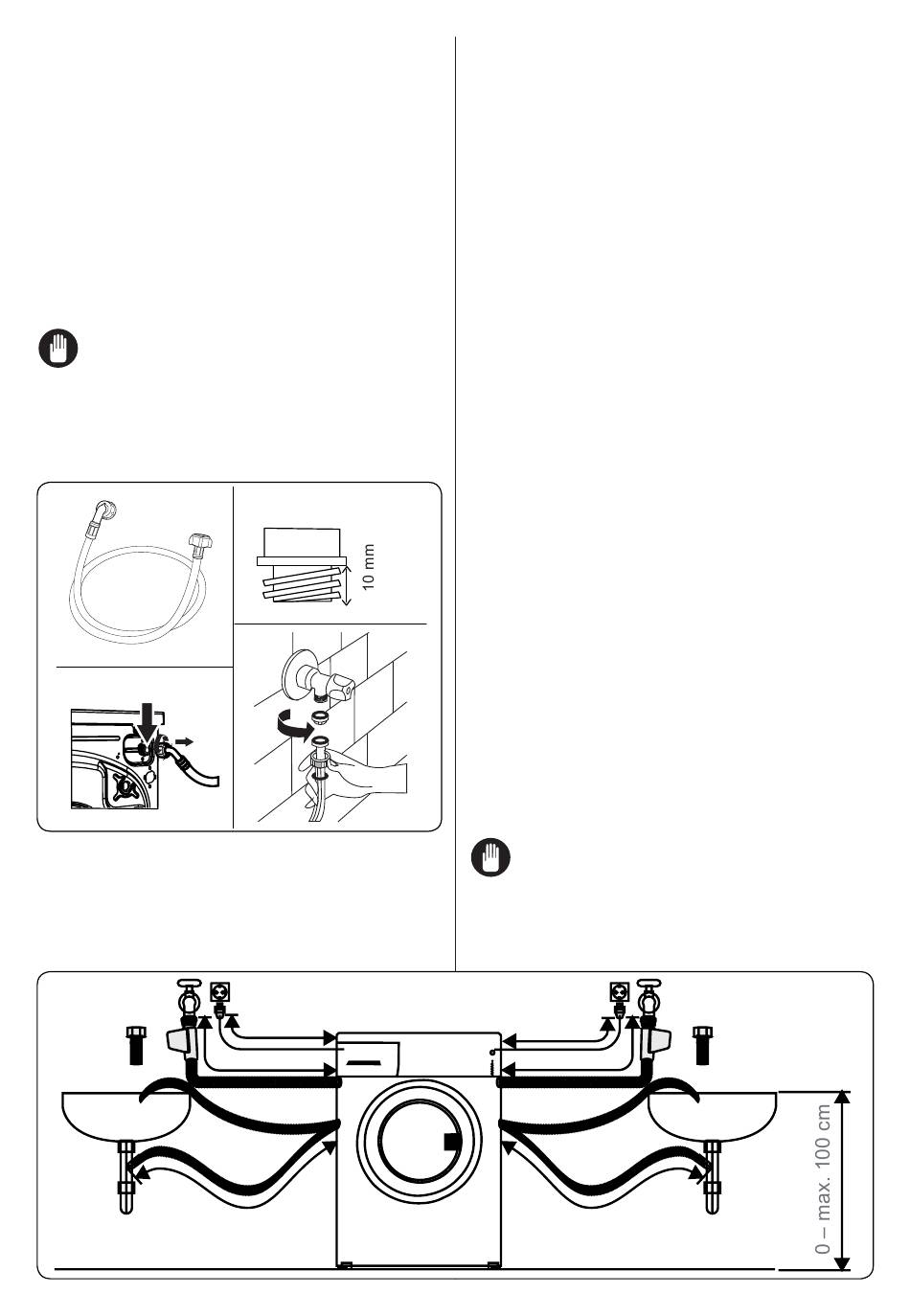 10 mm

0 – max. 100 cm