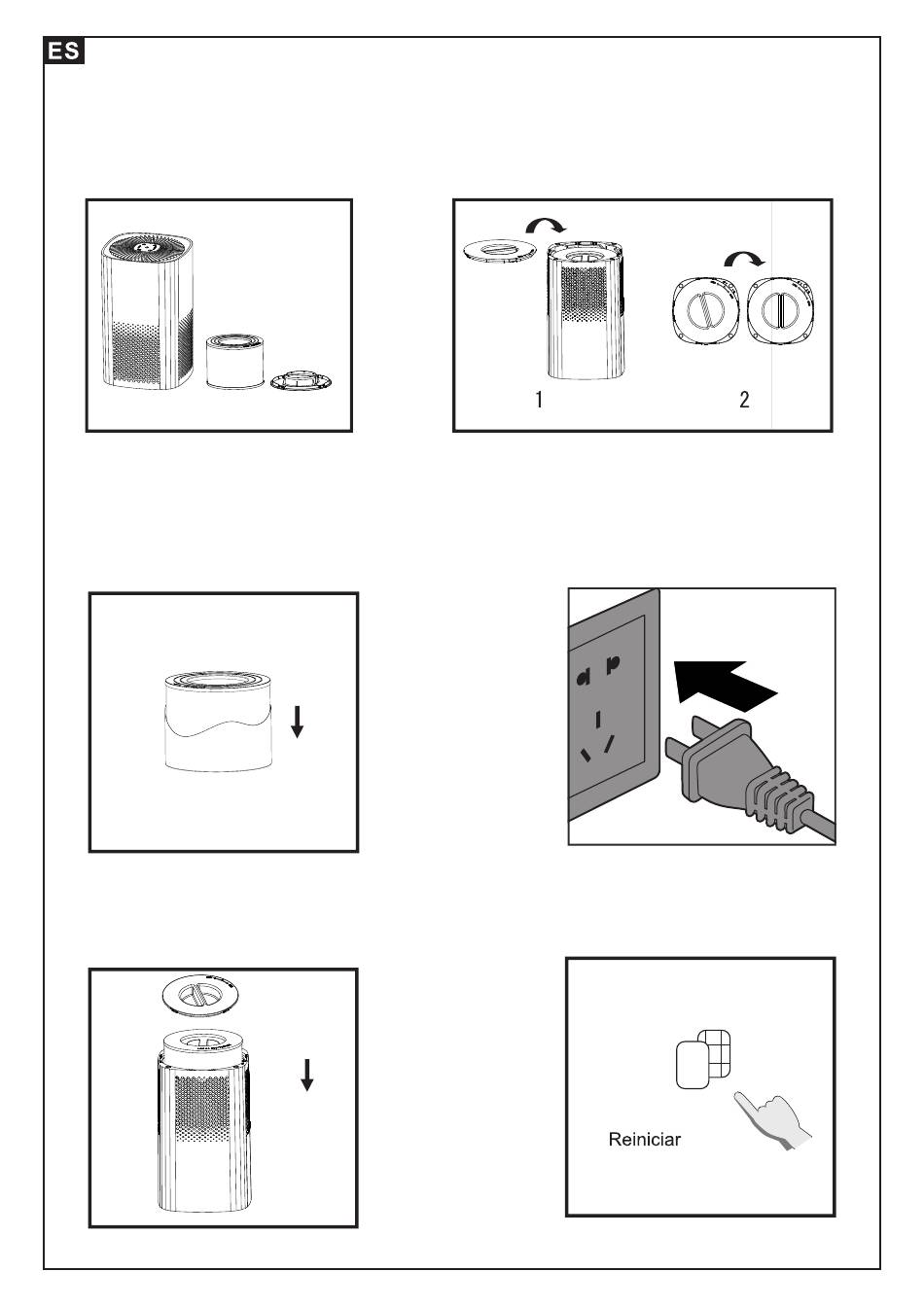 ES

1

2

Reiniciar