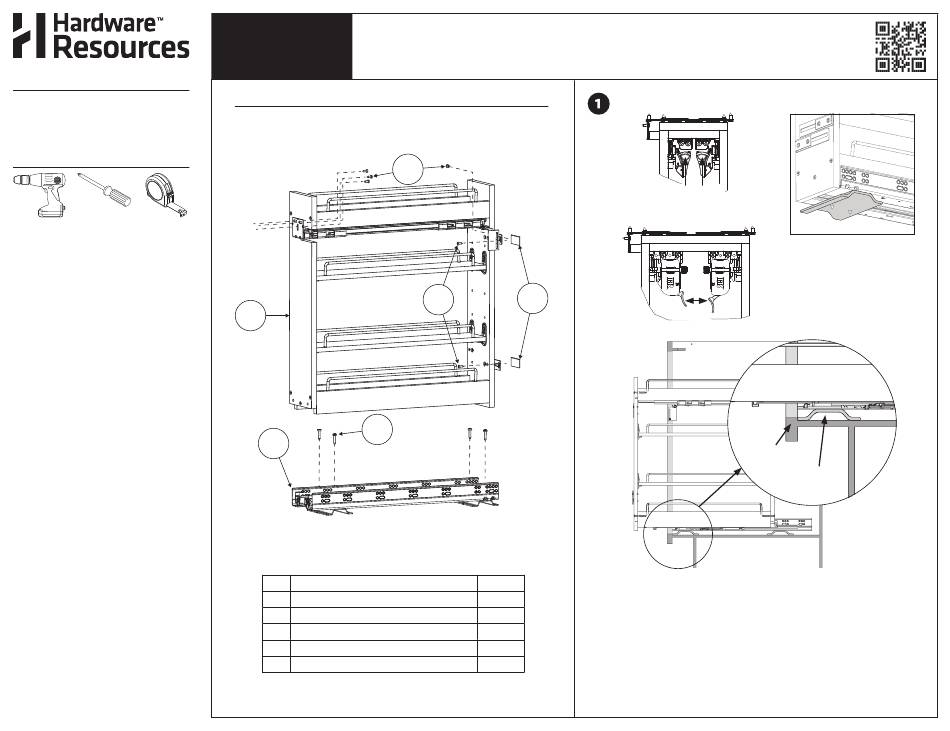 Hardware™
Resources

1