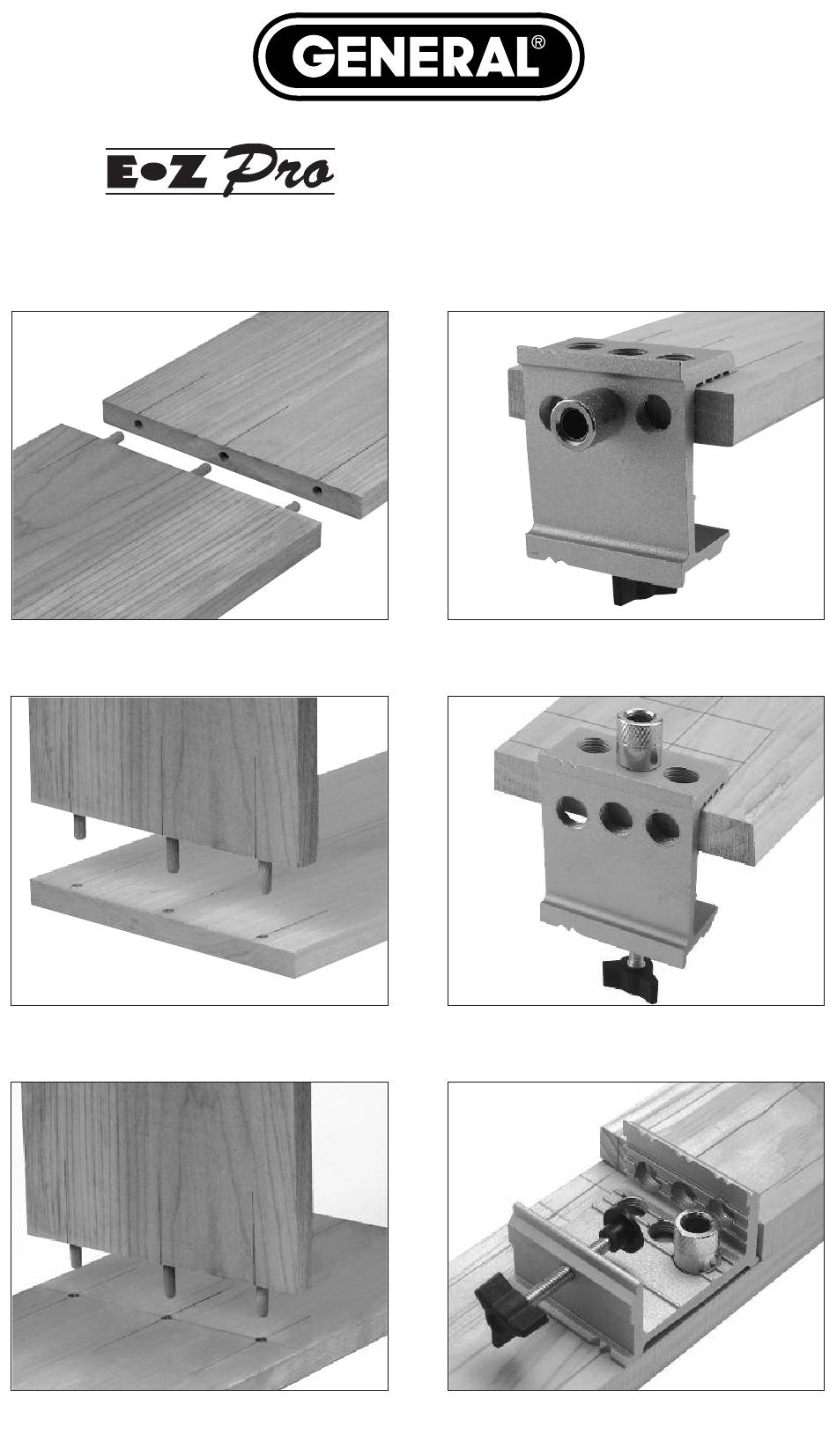 GENERAL®

E•Z Pro