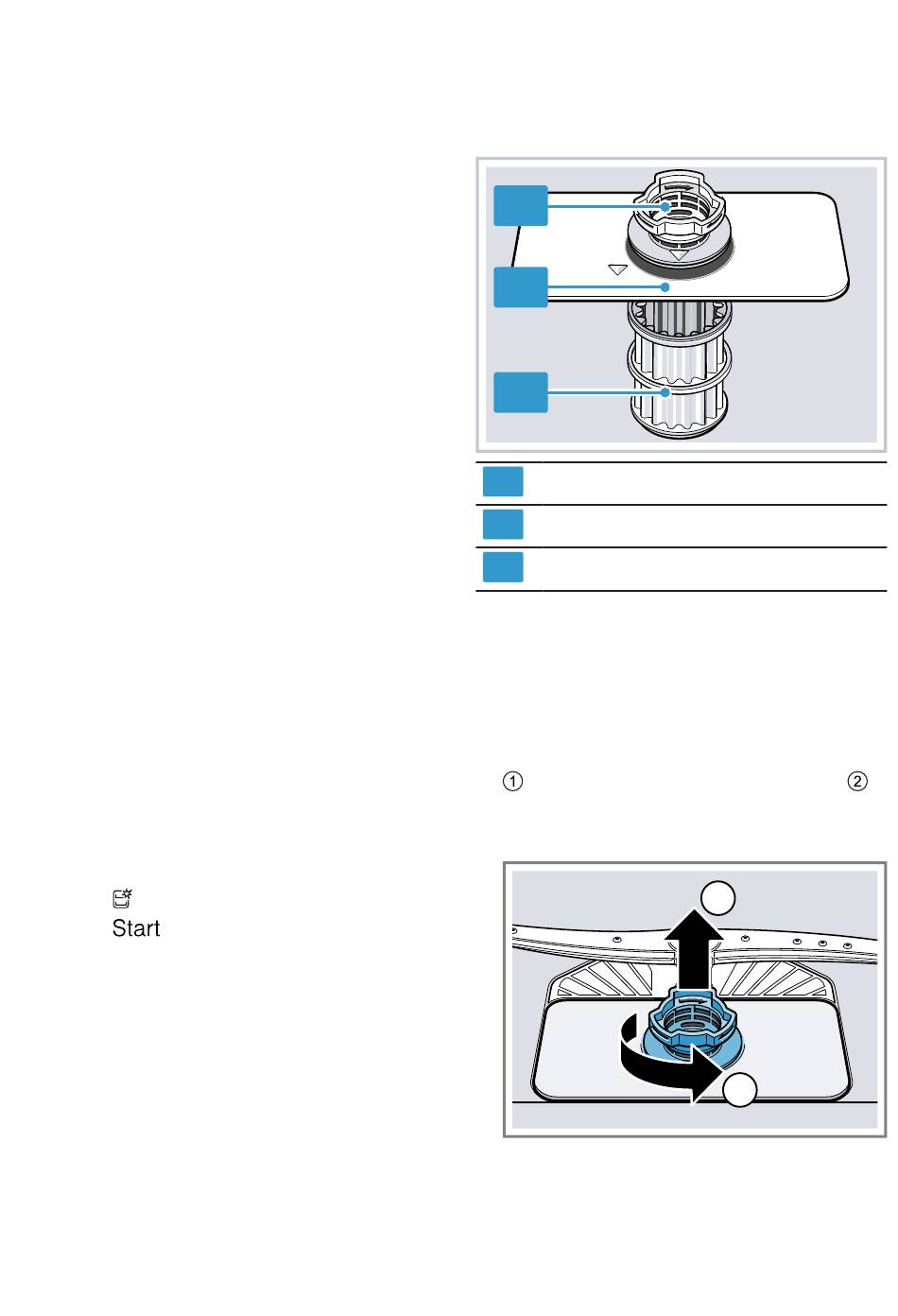 ①

②

Start