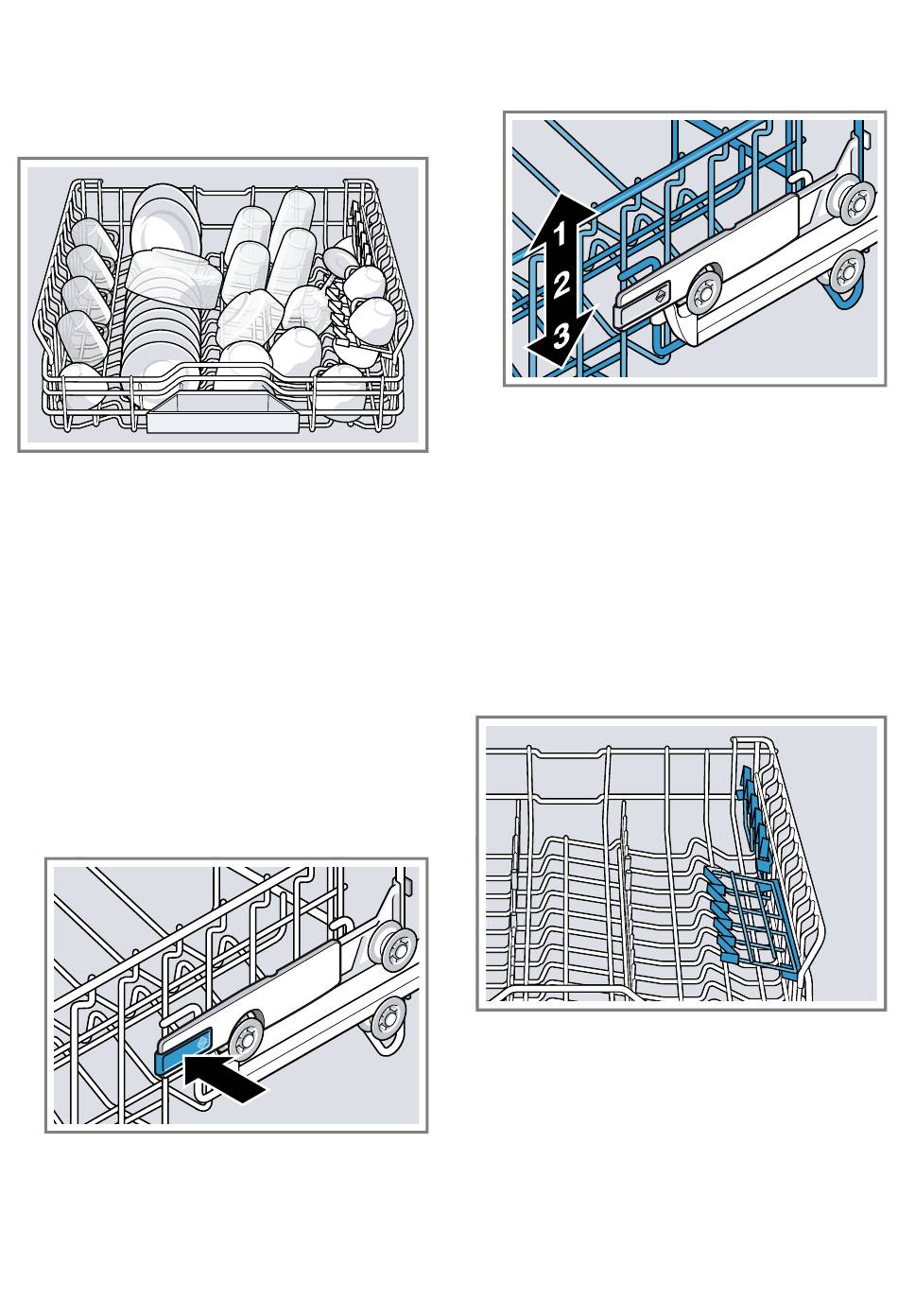 1
2
3