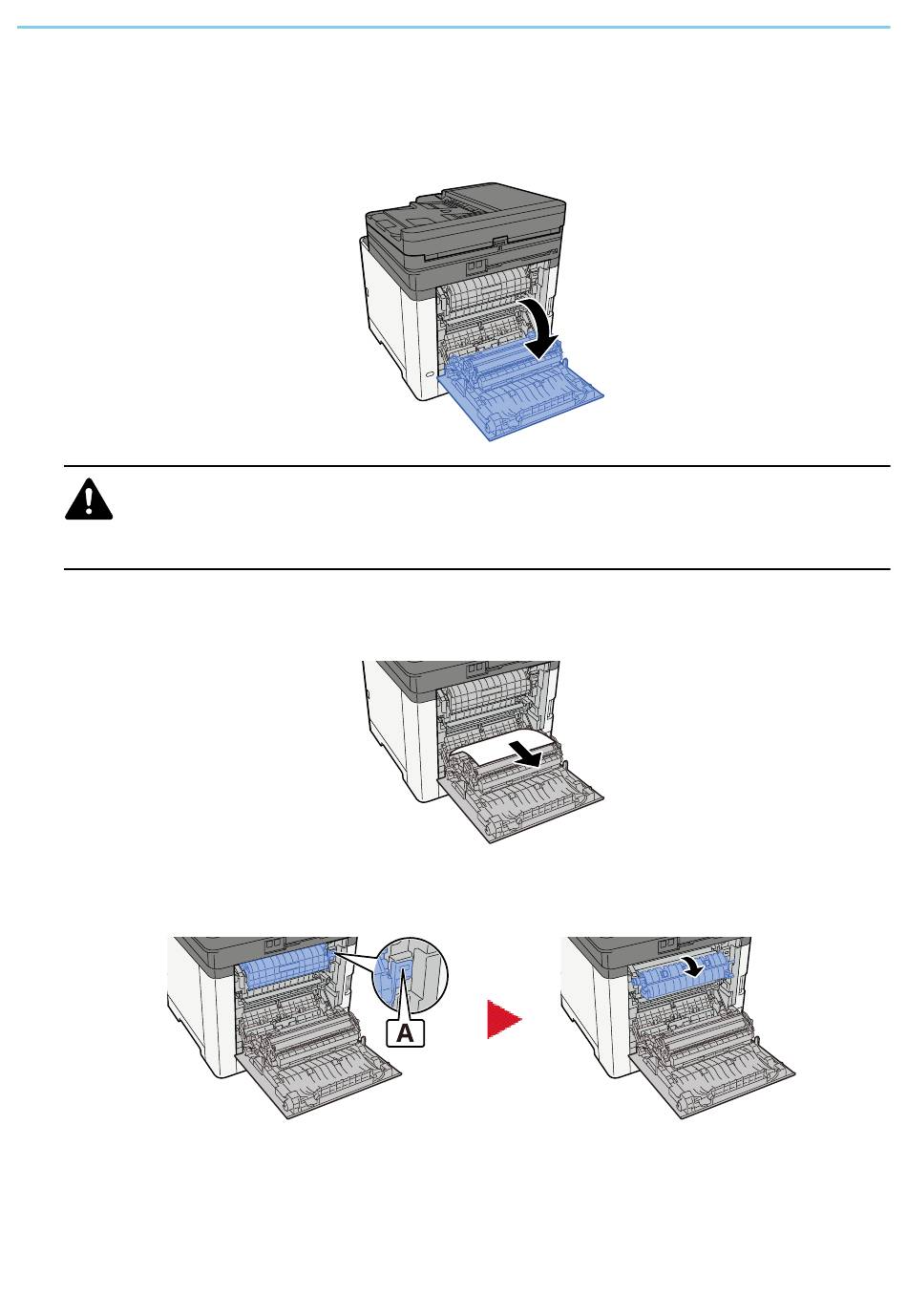 A