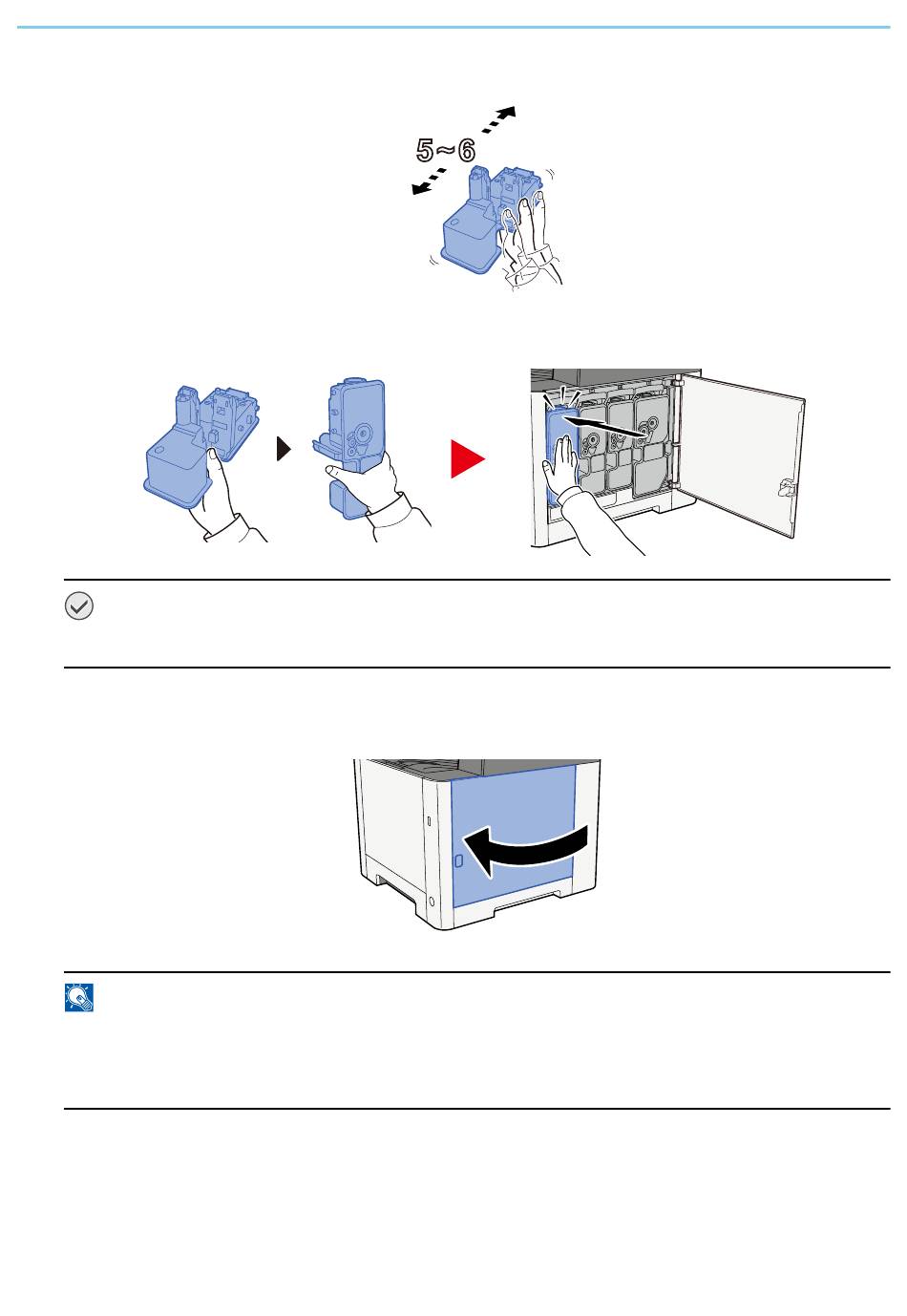 5～6