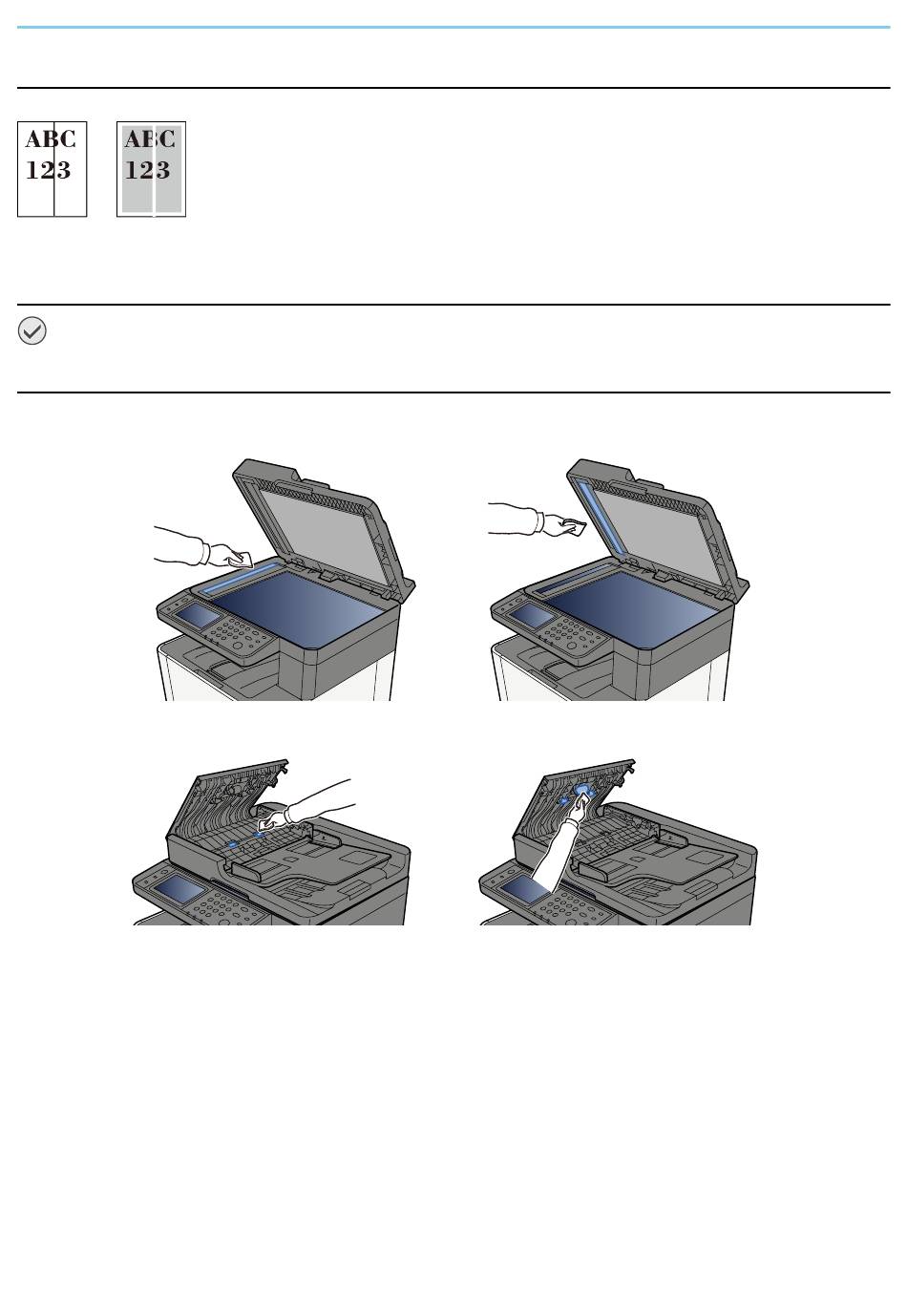 ABC
123

ABC
123