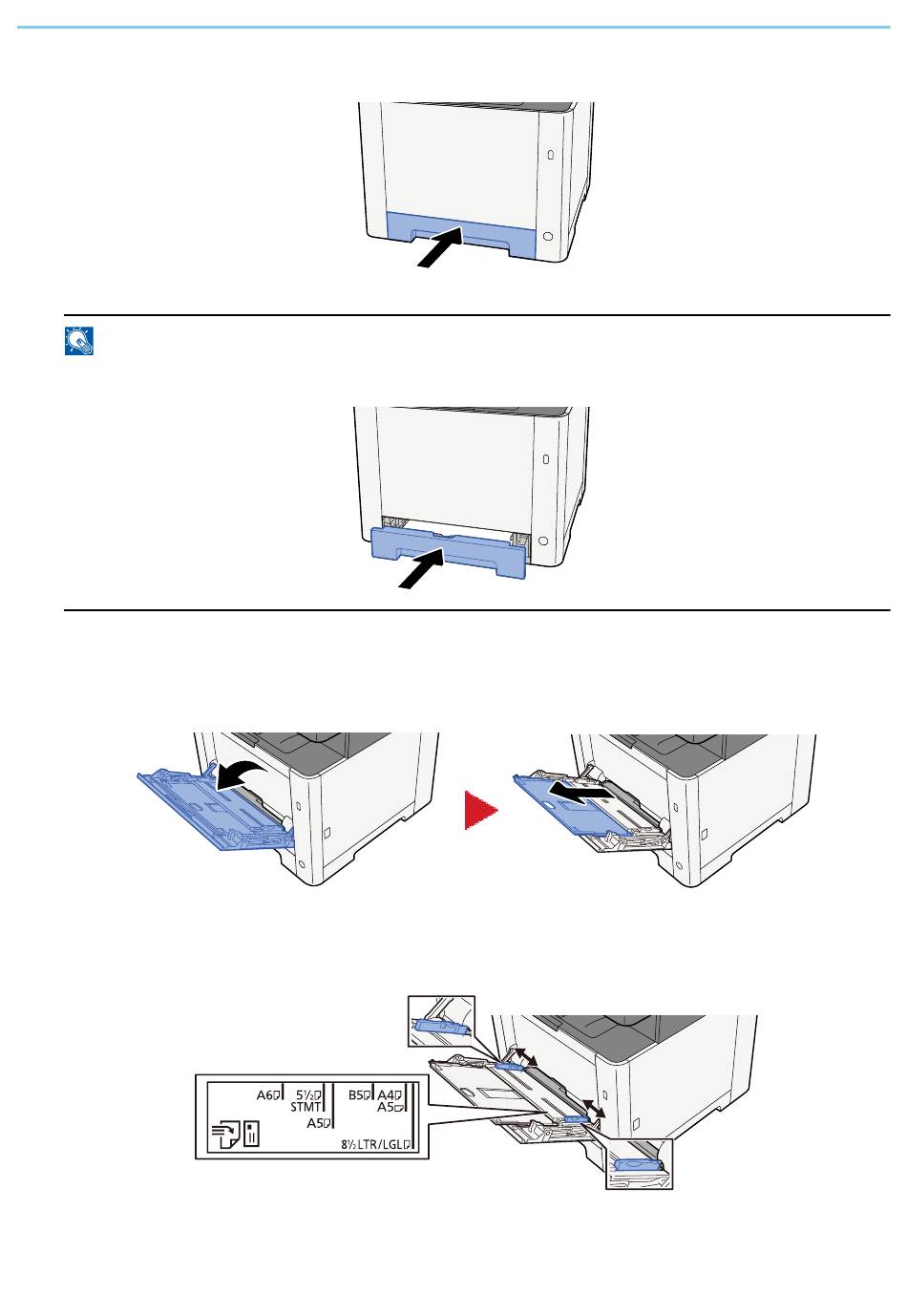 A6
5½
STMT
A5
B5
A4
A5
8½ LTR/LGL