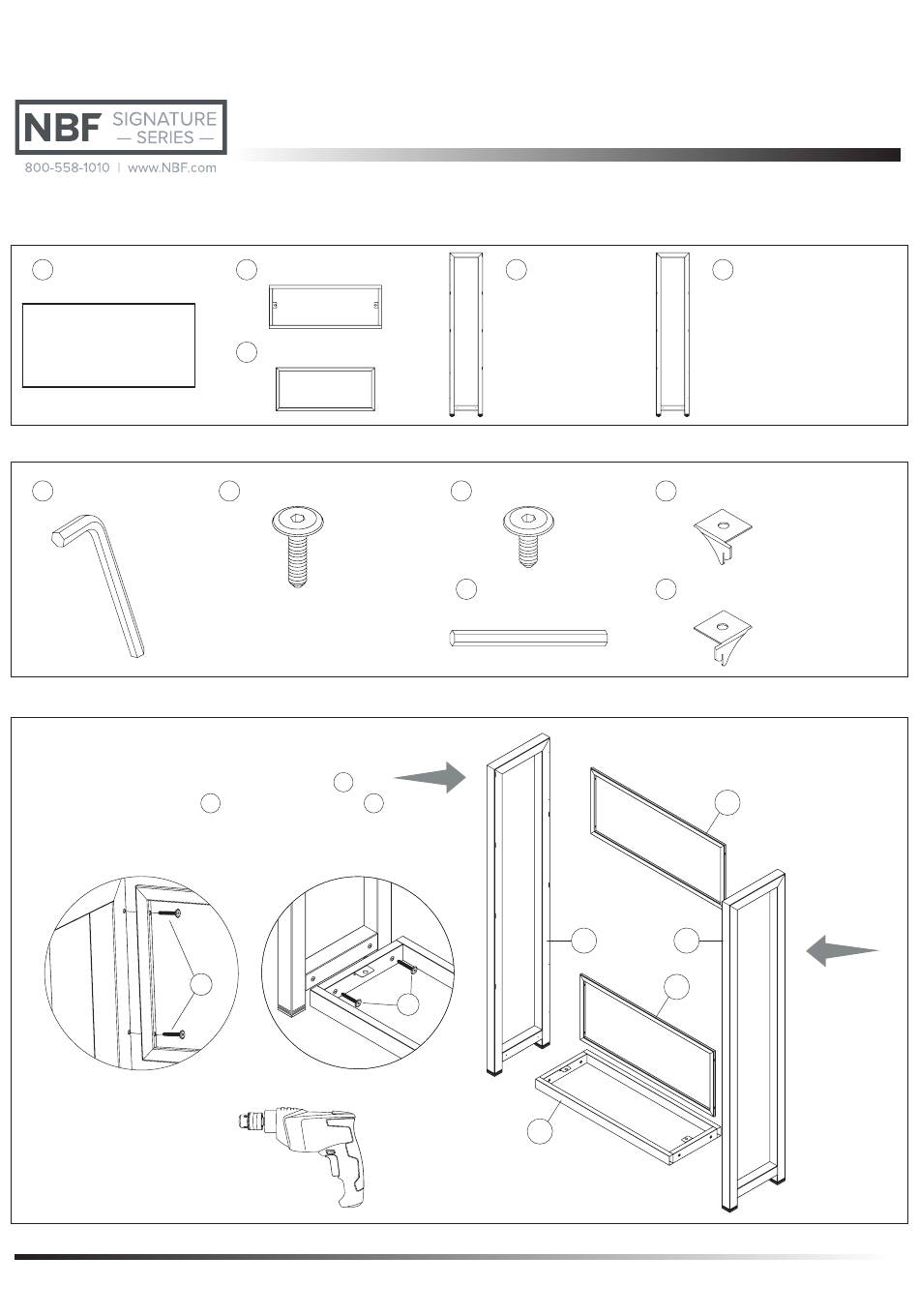 NBF SIGNATURE — SERIES —
800-558-1010 | www.NBF.com