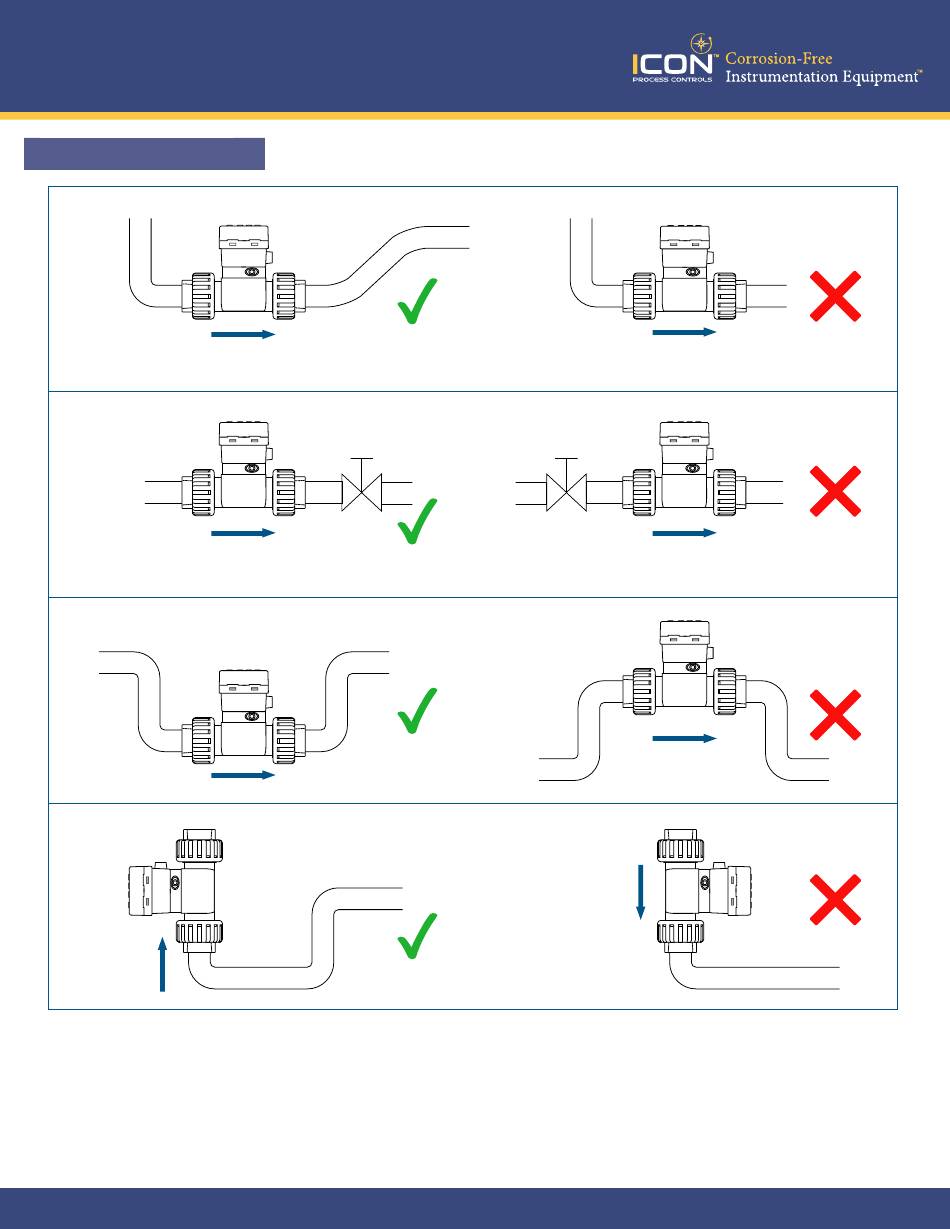 ICON™ PROCESS CONTROLS Corrosion-Free Instrumentation Equipment™