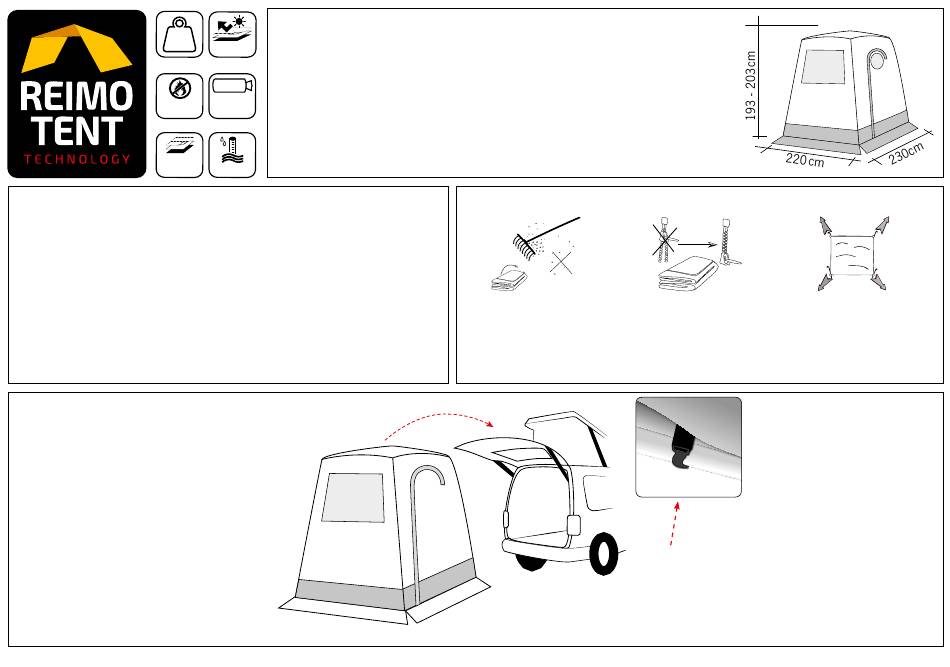 REIMO
TENT
TECHNOLOGY

193 - 203cm
220cm
230cm