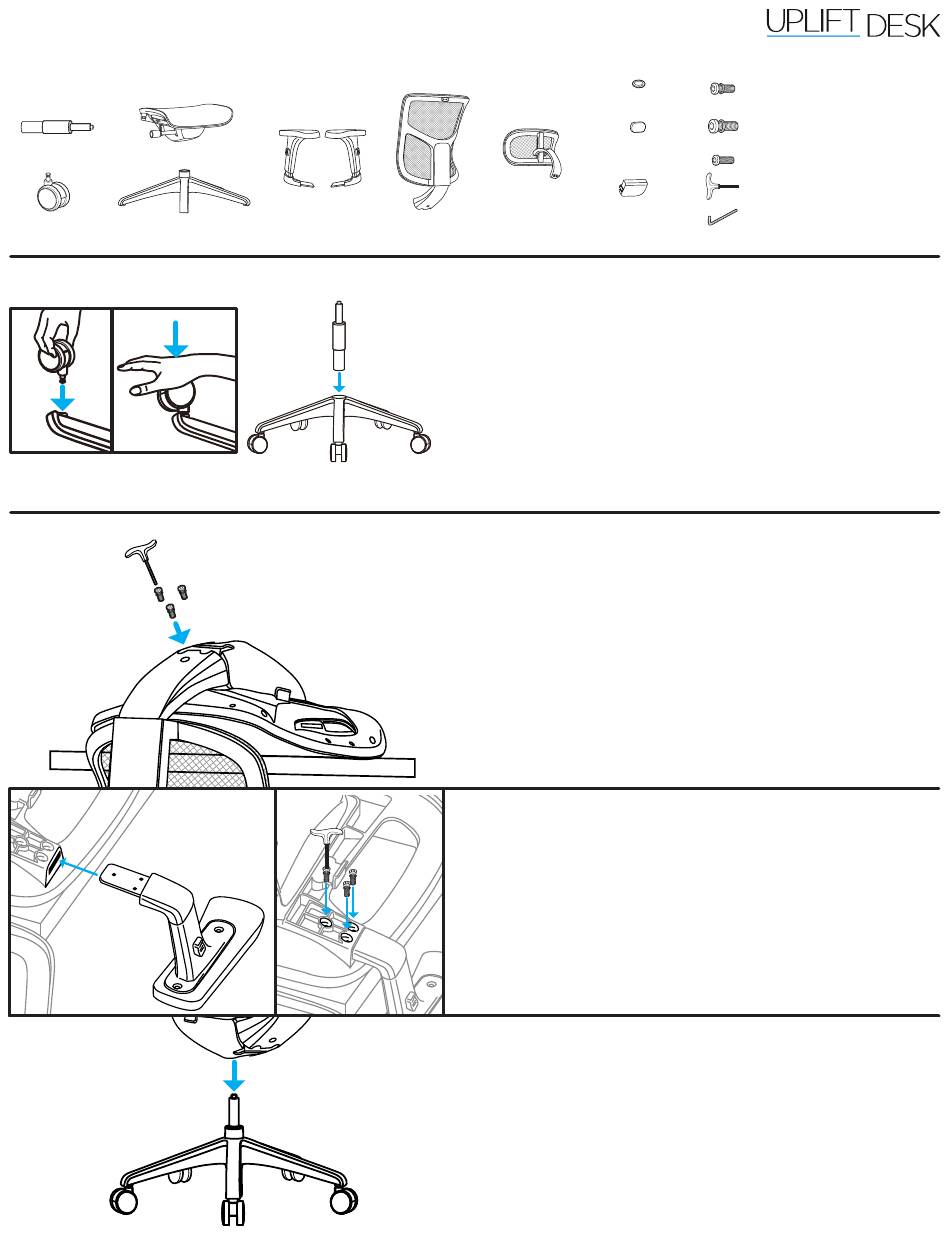 UPLIFT DESK