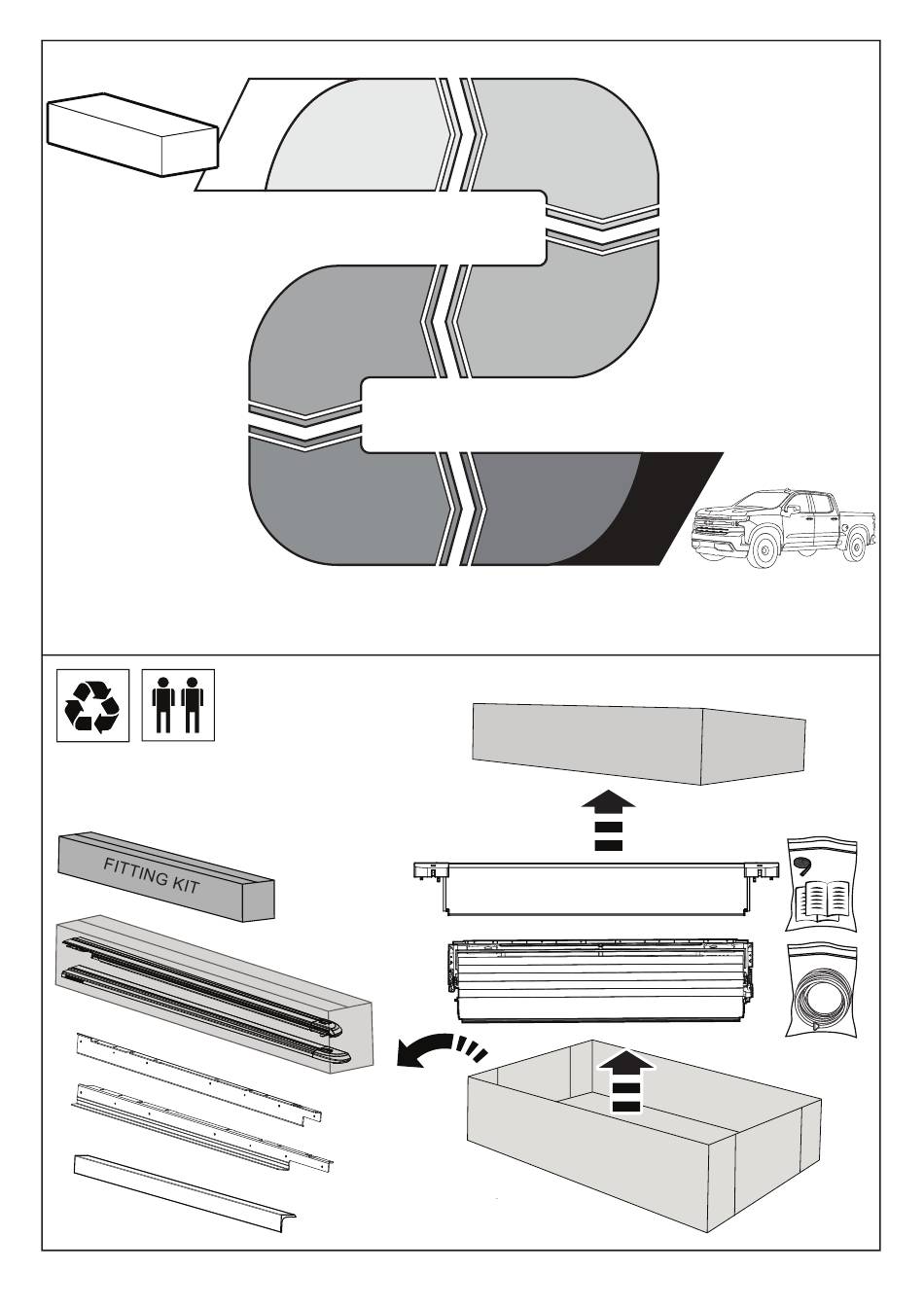 FITTING KIT