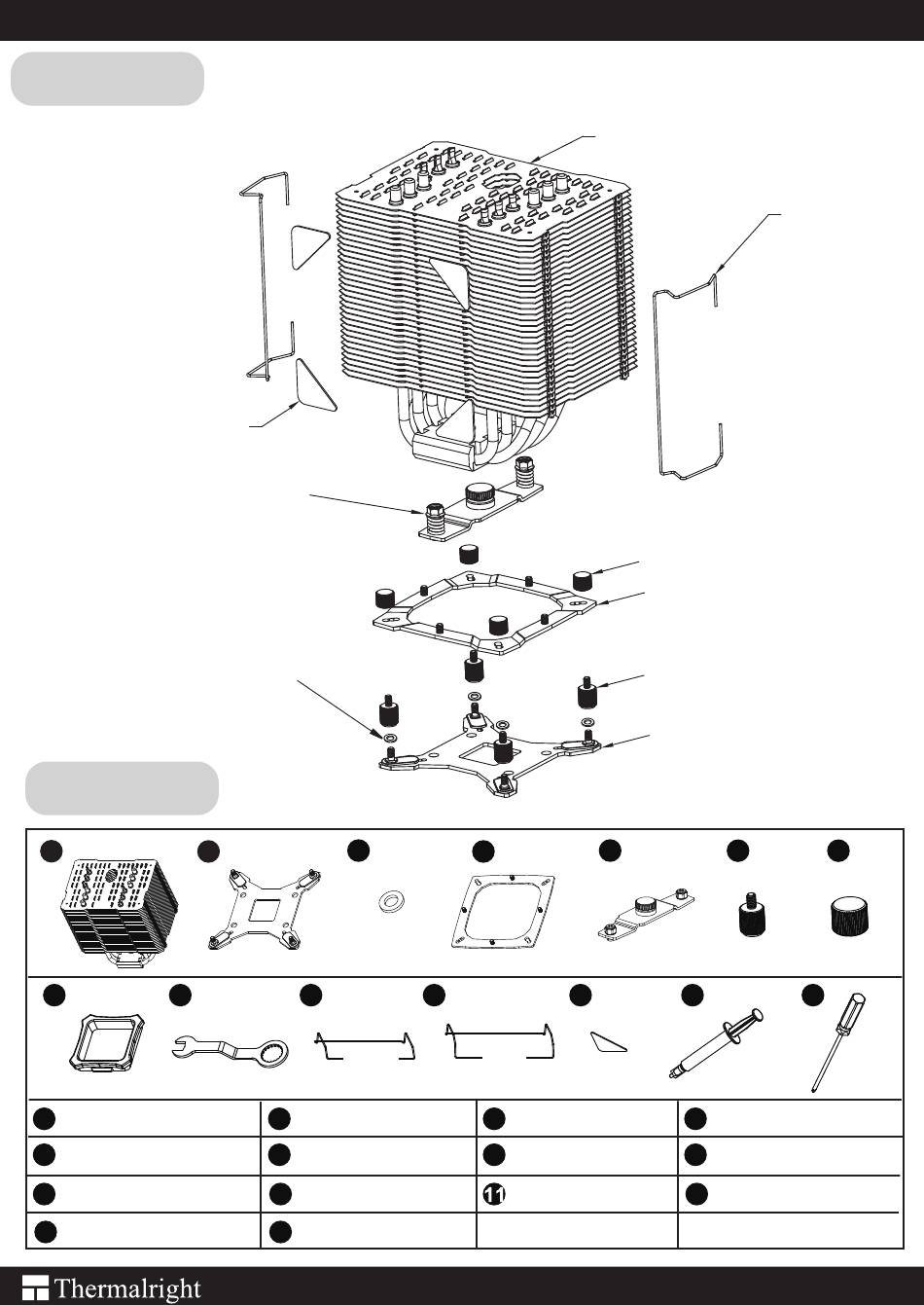 11

Thermalright