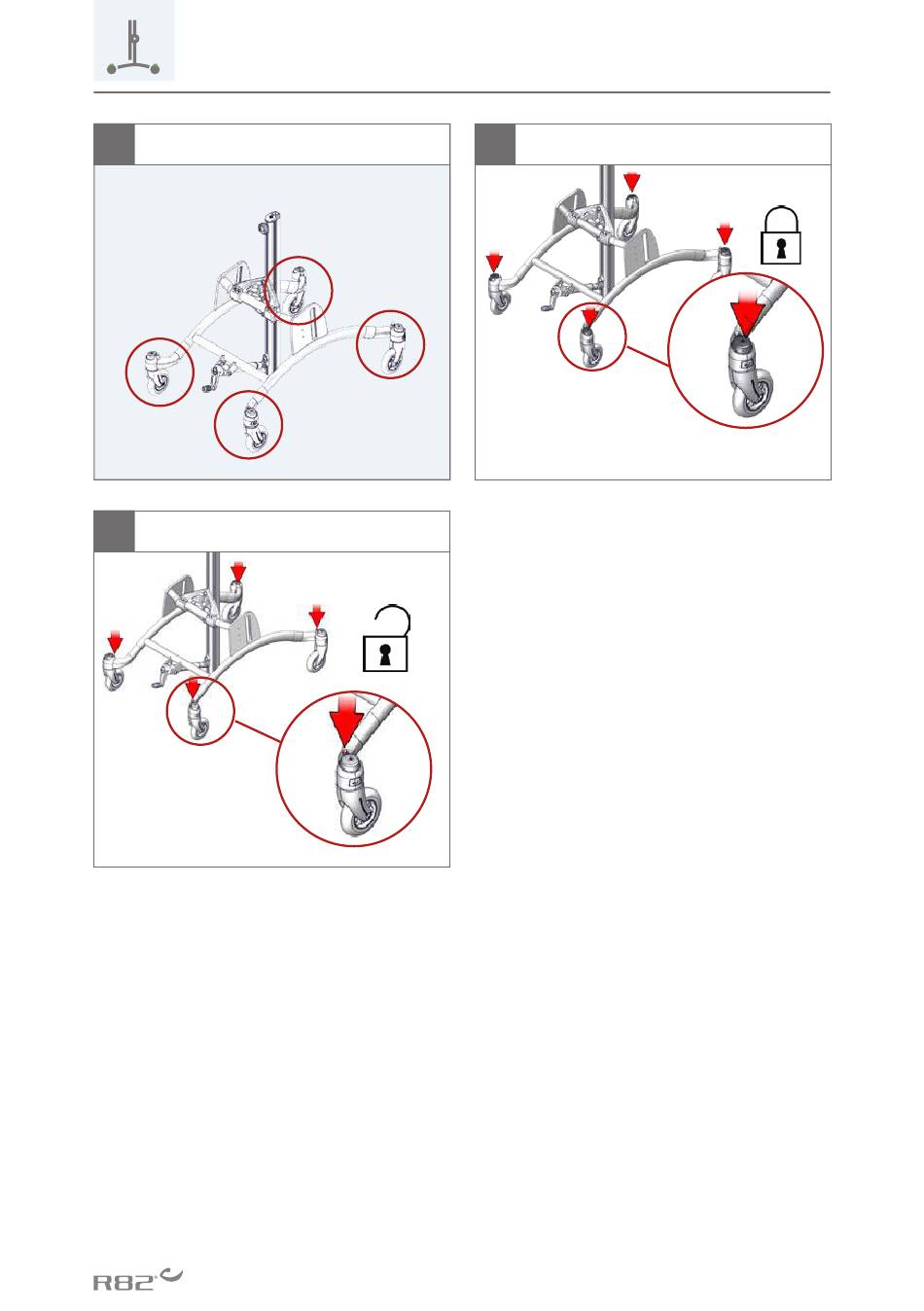 R82